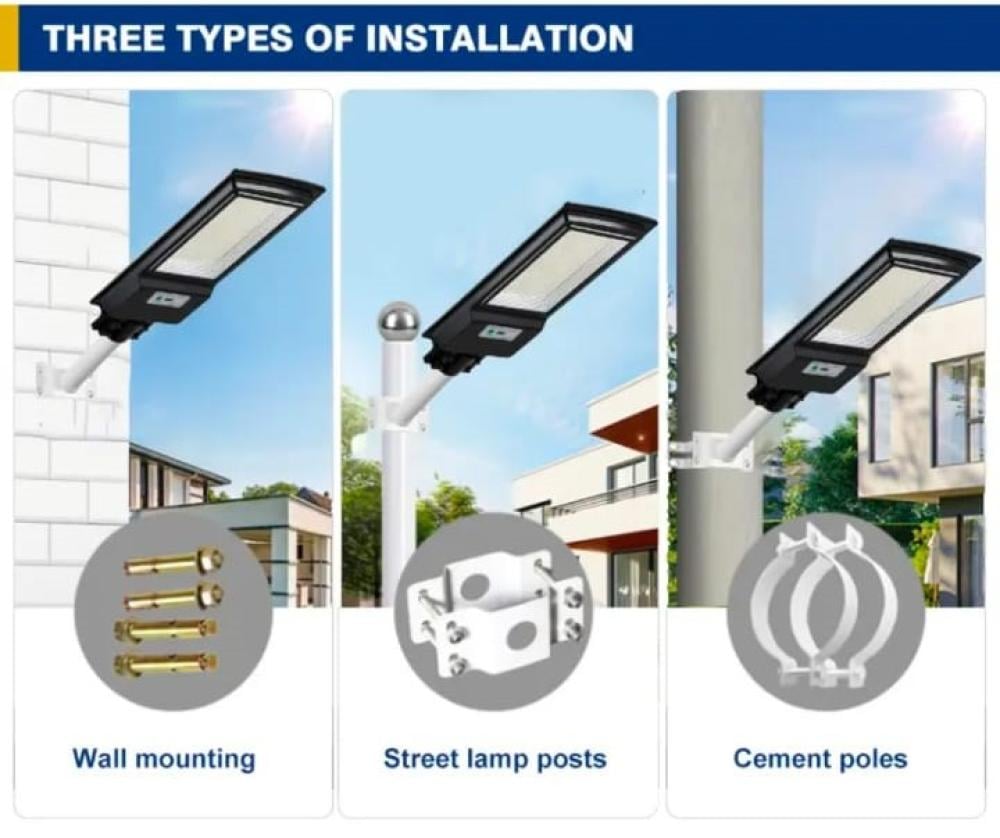 THREE TYPES OF INSTALLATION

Wall mounting

Street lamp posts

Cement poles