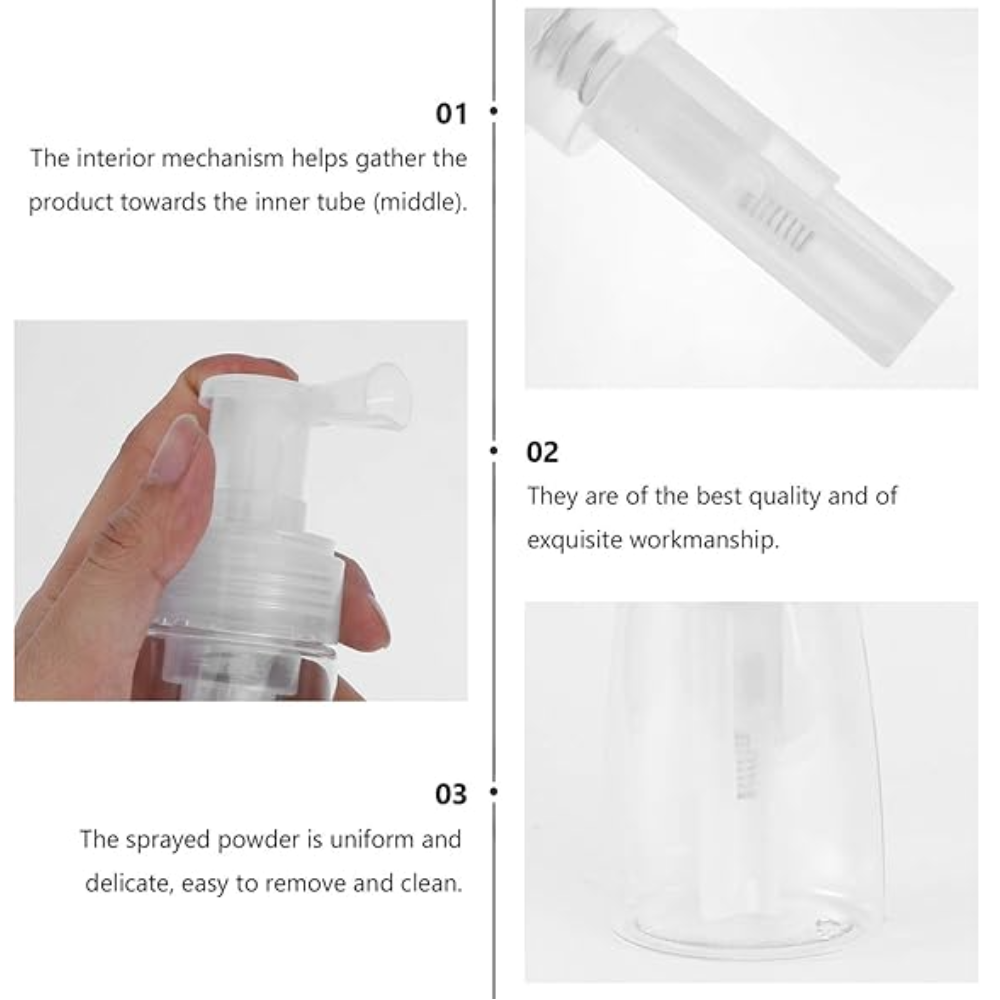 01
The interior mechanism helps gather the product towards the inner tube (middle).

02
They are of the best quality and of exquisite workmanship.

03
The sprayed powder is uniform and delicate, easy to remove and clean.