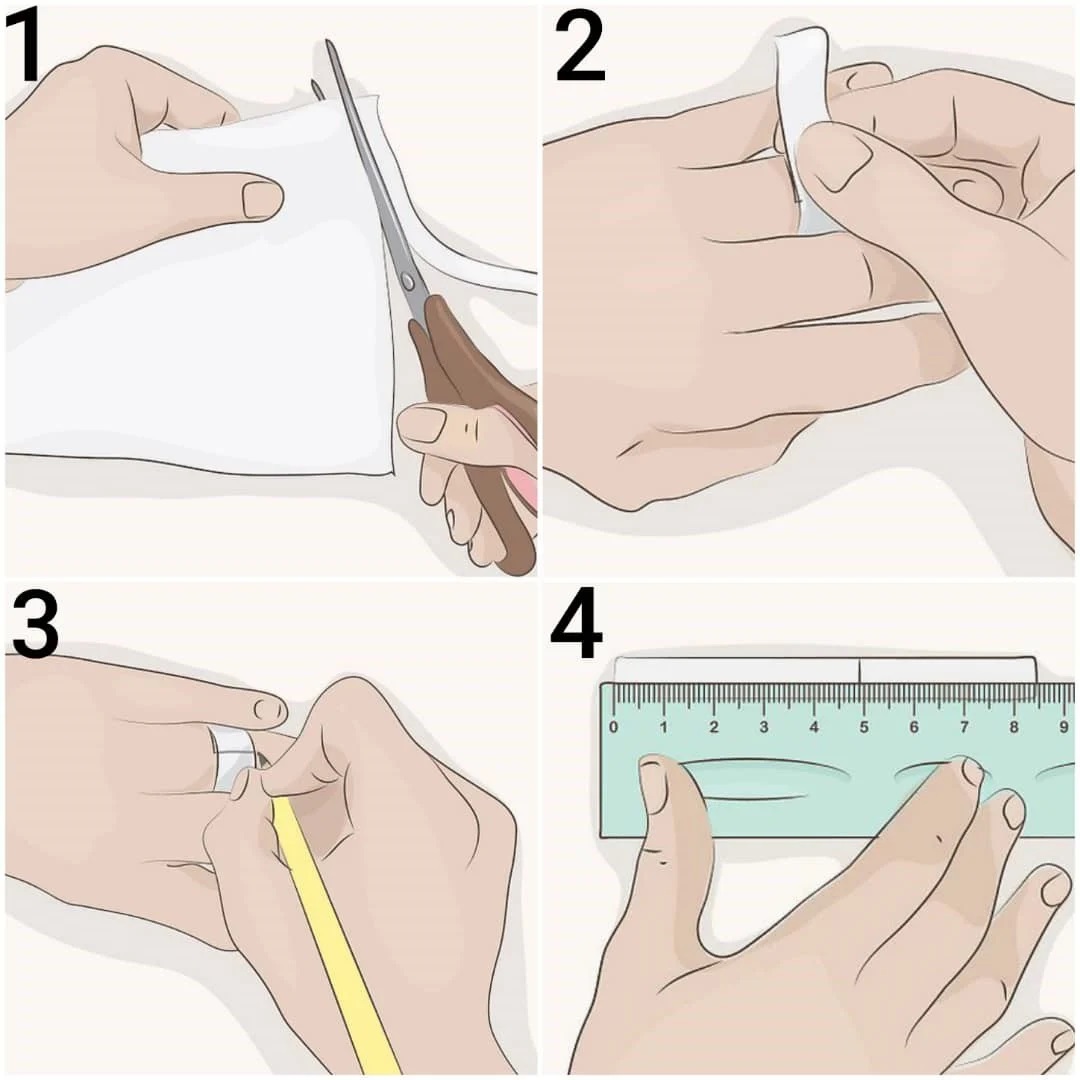 1

2

3

4

0 1 2 3 4 5 6 7 8 9