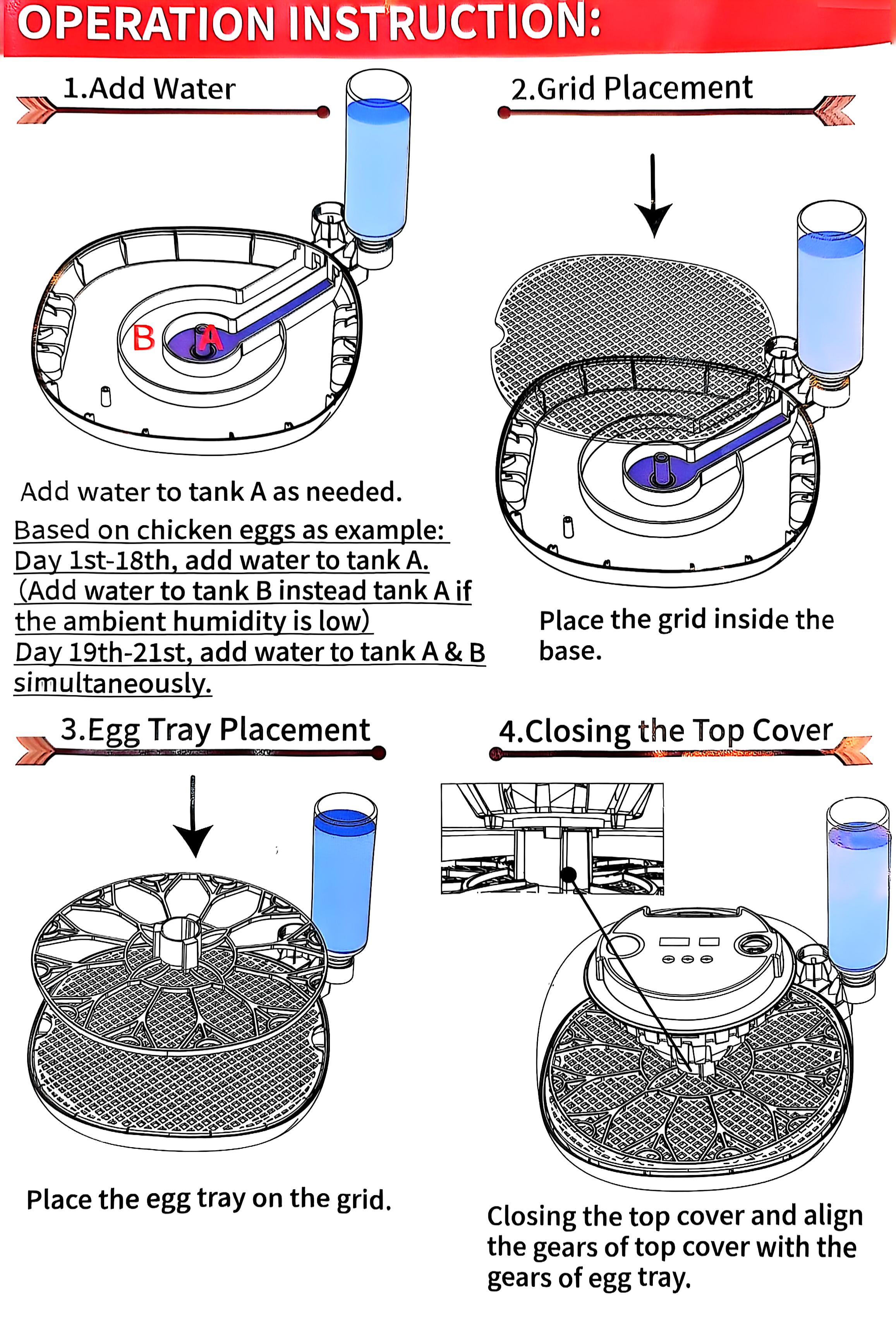 OPERATION INSTRUCTION:

1.Add Water

B A

Add water to tank A as needed.

Based on chicken eggs as example:
Day 1st-18th, add water to tank A.
(Add water to tank B instead tank A if the ambient humidity is low)
Day 19th-21st, add water to tank A & B simultaneously.

2.Grid Placement

Place the grid inside the base.

3.Egg Tray Placement

Place the egg tray on the grid.

4.Closing the Top Cover

Closing the top cover and align the gears of top cover with the gears of egg tray.