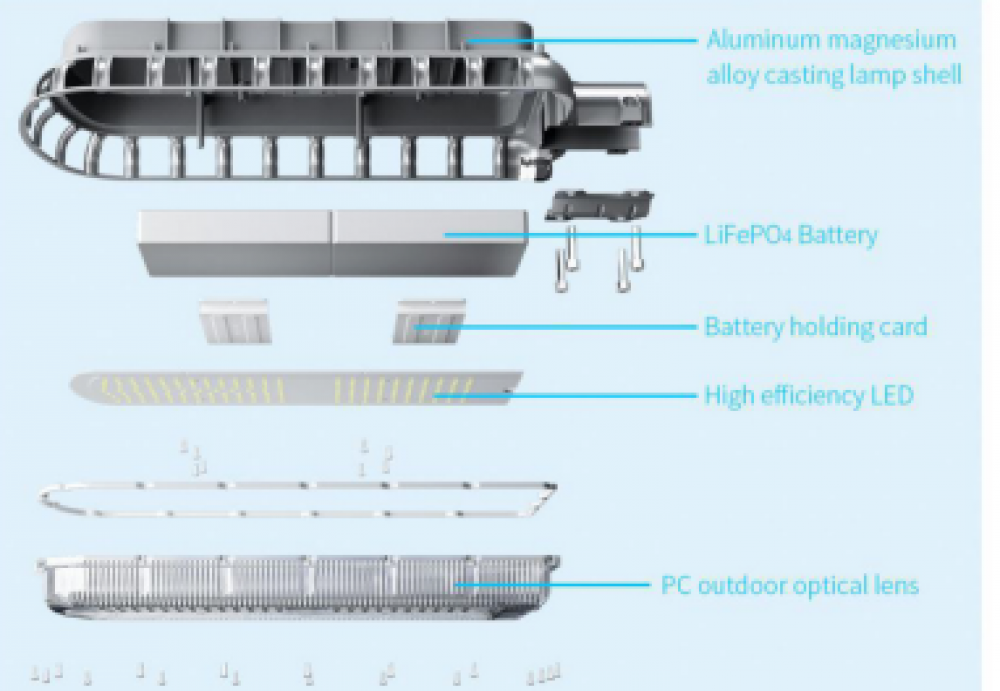 Aluminum magnesium alloy casting lamp shell

$LiFePO_4$ Battery

Battery holding card

High efficiency LED

PC outdoor optical lens