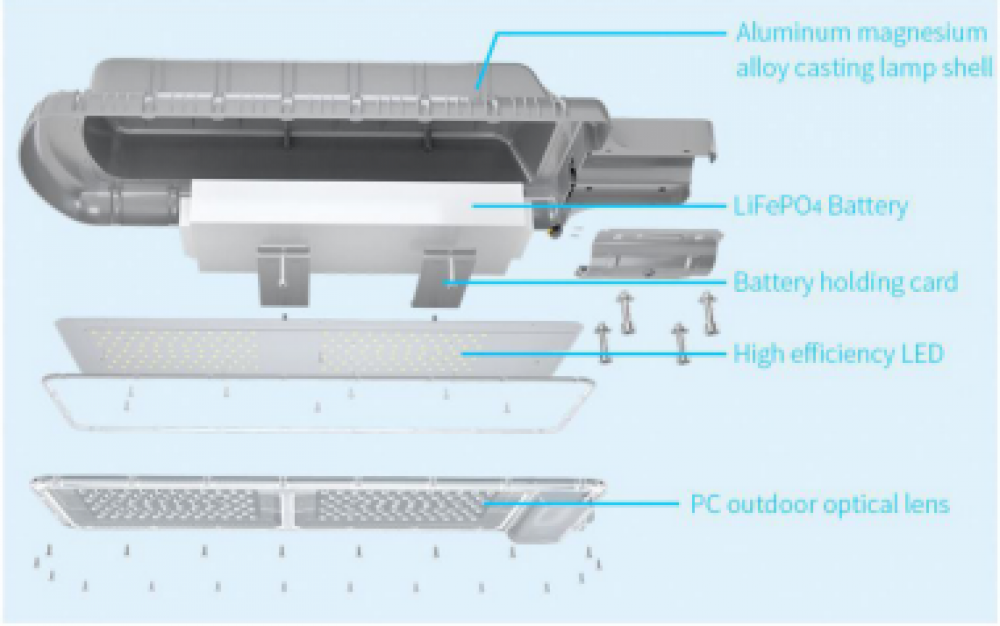 Aluminum magnesium alloy casting lamp shell

$LiFePO_4$ Battery

Battery holding card

High efficiency LED

PC outdoor optical lens