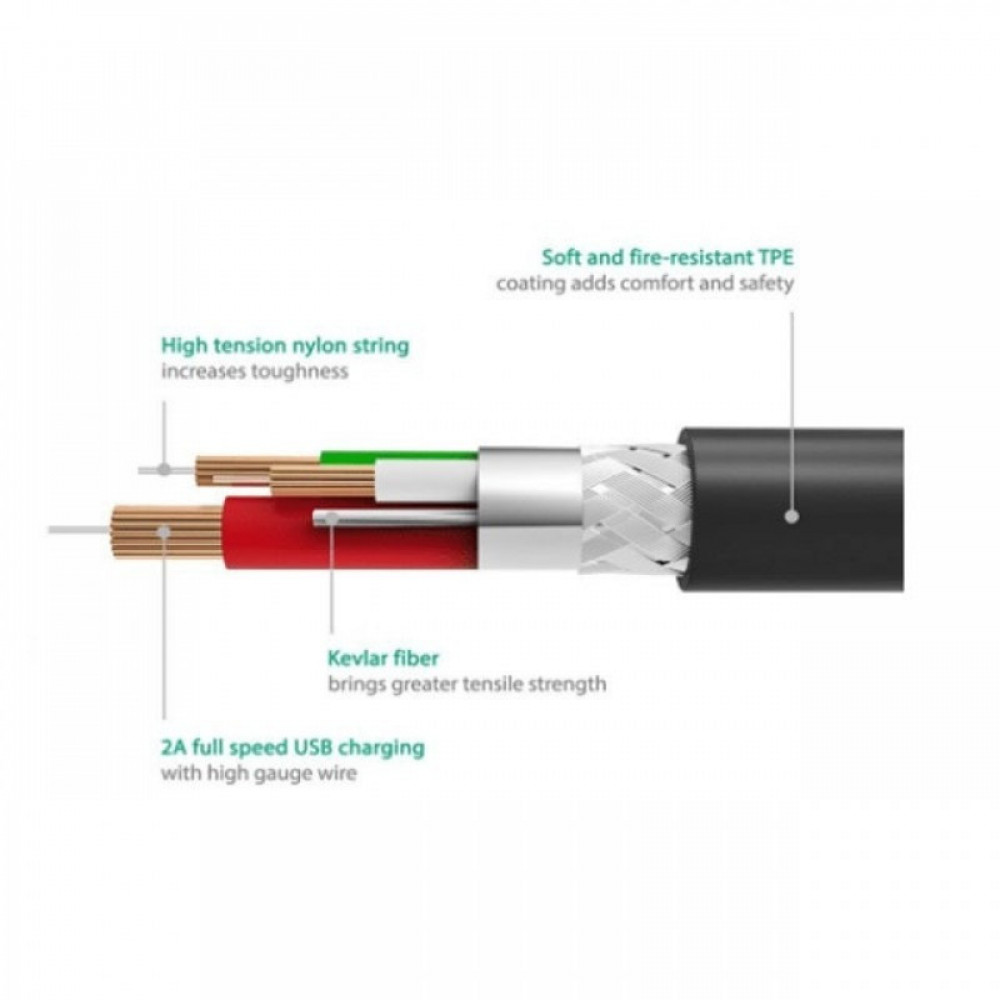 Soft and fire-resistant TPE
coating adds comfort and safety

High tension nylon string
increases toughness

Kevlar fiber
brings greater tensile strength

2A full speed USB charging
with high gauge wire