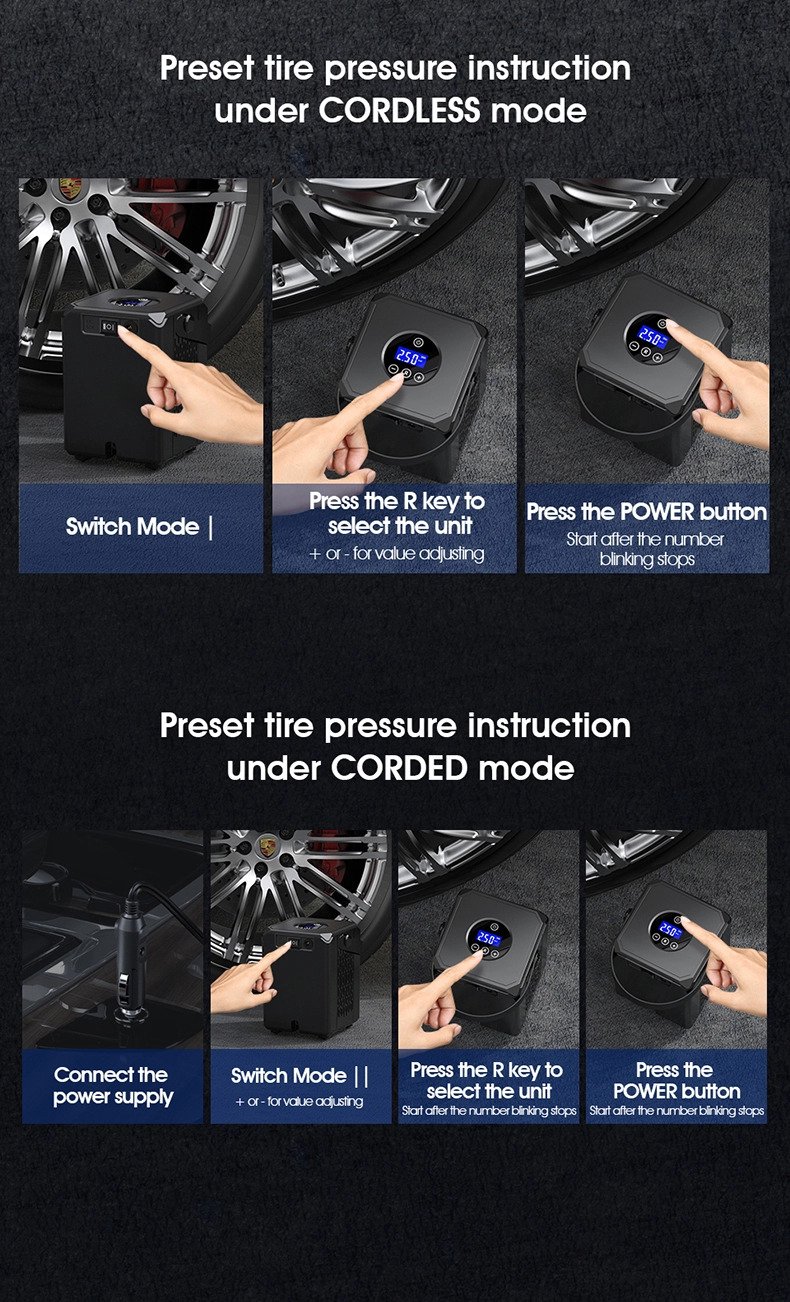 Preset tire pressure instruction under CORDLESS mode

250

250

Switch Mode |

Press the R key to select the unit
+ or - for value adjusting

Press the POWER button
Start after the number blinking stops

Preset tire pressure instruction under CORDED mode

250

250

Connect the power supply

Switch Mode ||
+ or - for value adjusting

Press the R key to select the unit
Start after the number blinking stops

Press the POWER button
Start after the number blinking stops