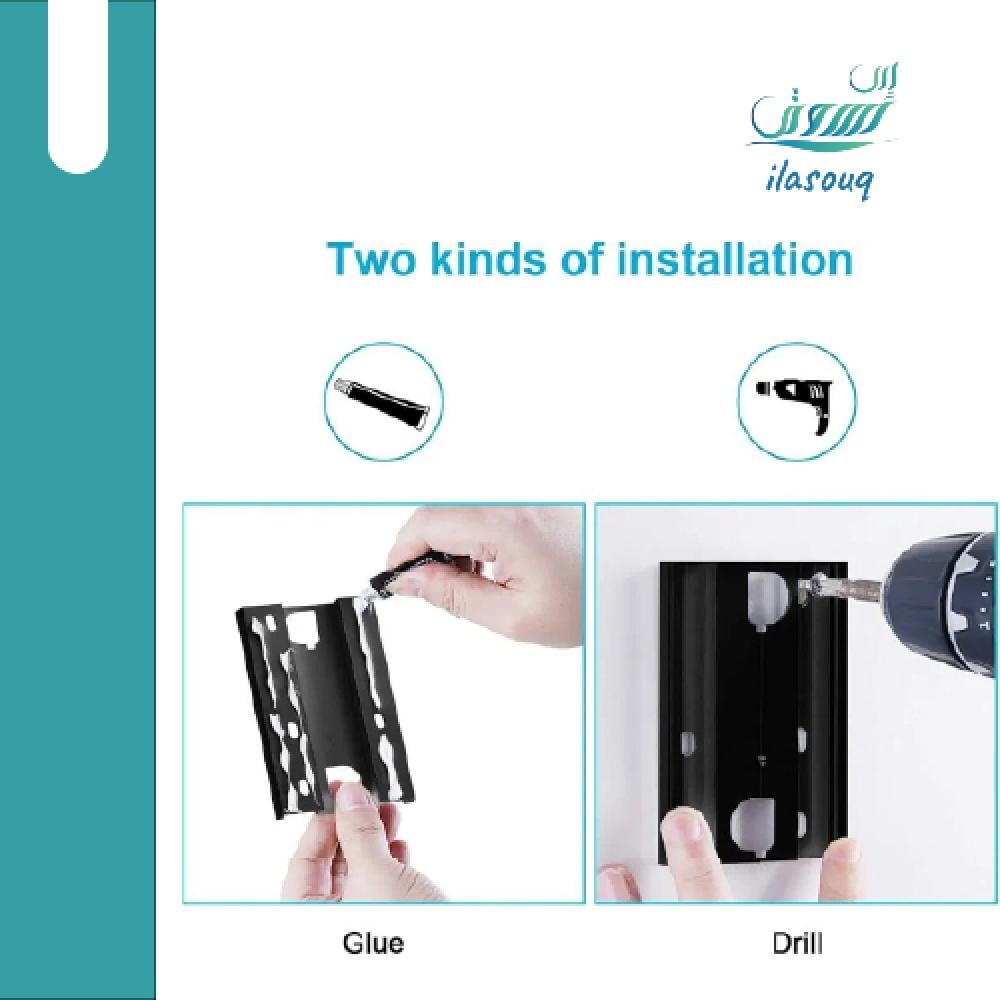 إلى سوق
ilasouq

Two kinds of installation

Glue

Drill