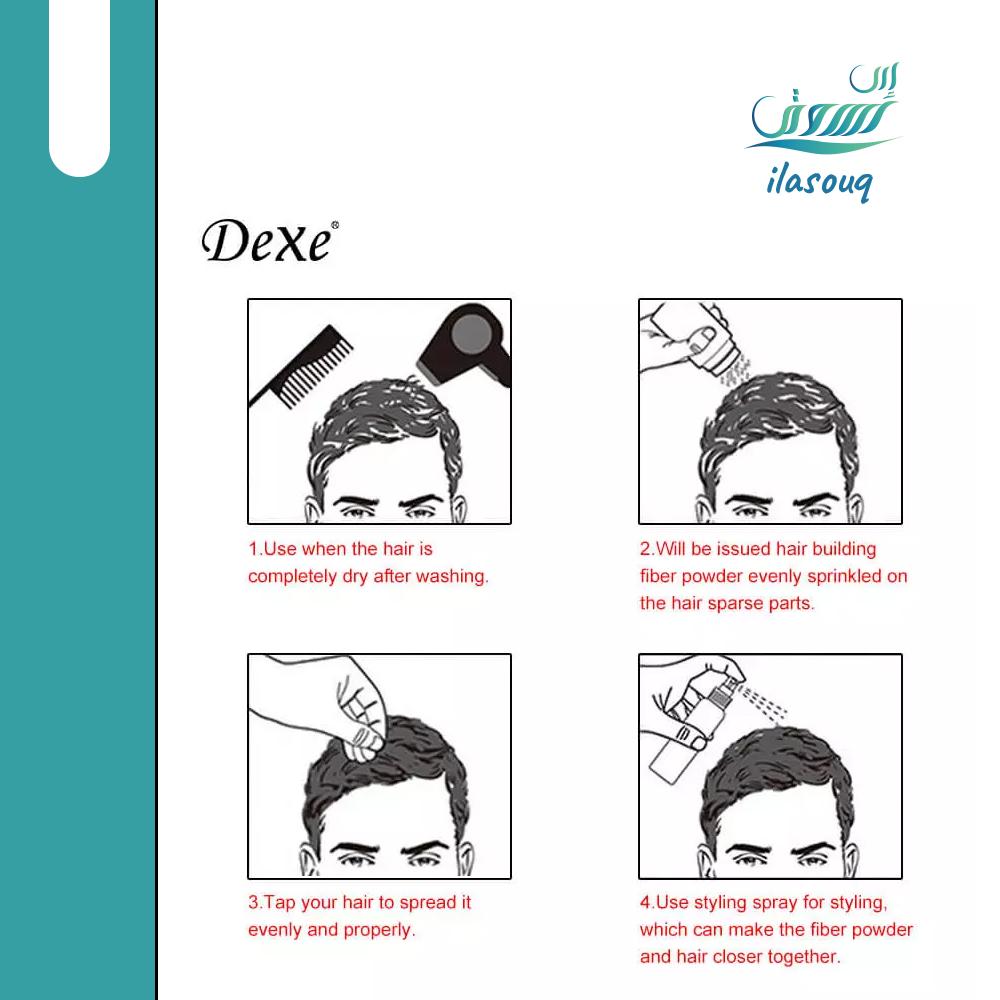 إلى سوق
ilasouq

Dexe®

1.Use when the hair is completely dry after washing.

2.Will be issued hair building fiber powder evenly sprinkled on the hair sparse parts.

3.Tap your hair to spread it evenly and properly.

4.Use styling spray for styling, which can make the fiber powder and hair closer together.