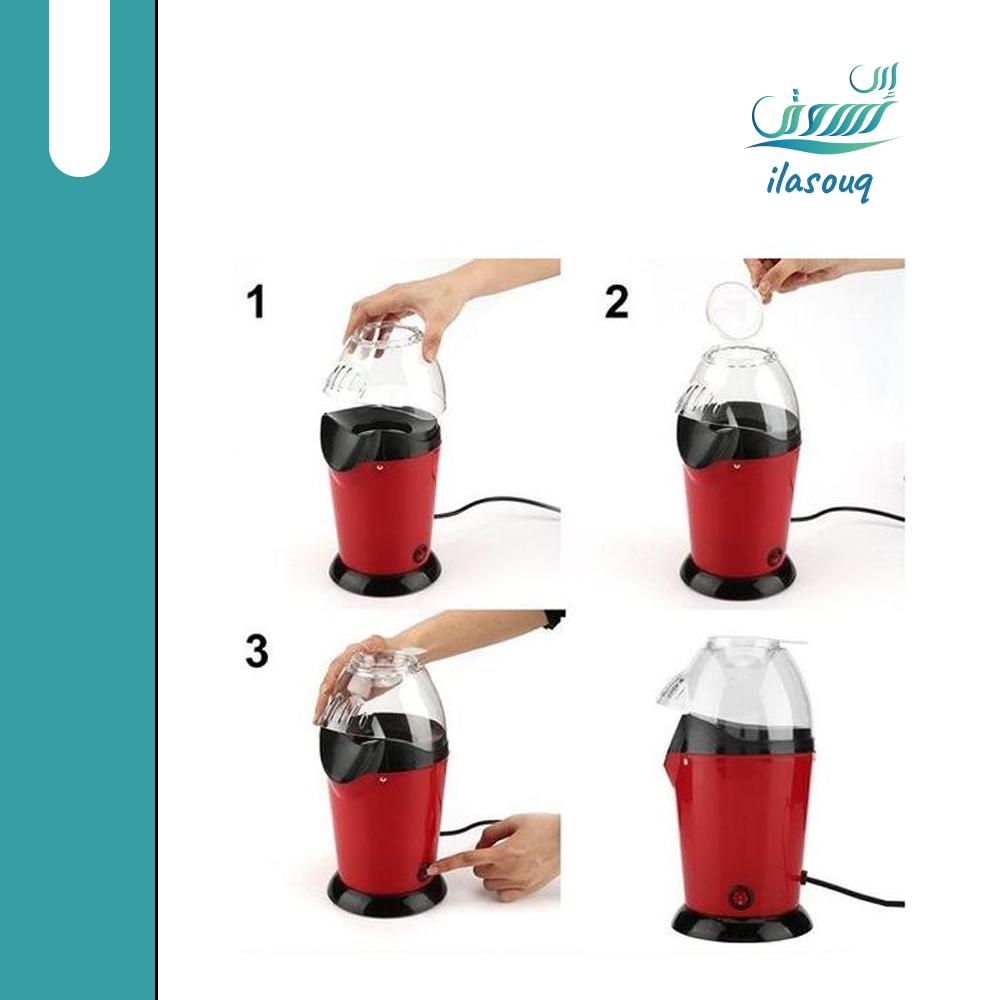 إلى سوق
ilasouq

1

2

3