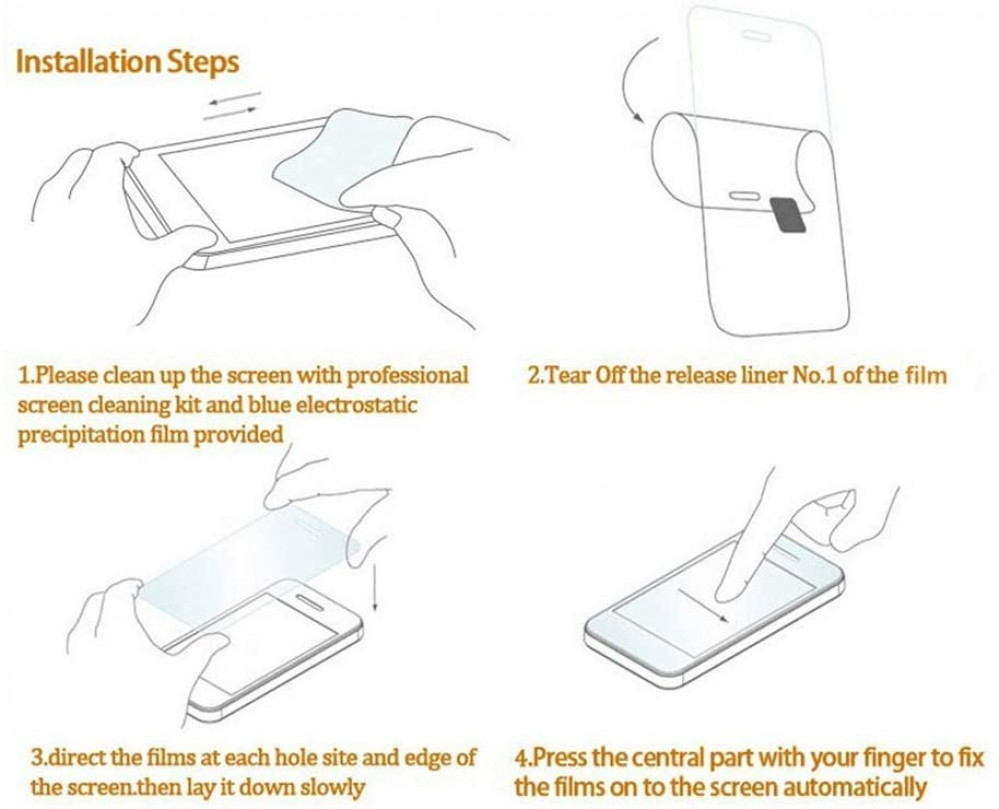 Installation Steps

1.Please clean up the screen with professional screen cleaning kit and blue electrostatic precipitation film provided

2.Tear Off the release liner No.1 of the film

3.direct the films at each hole site and edge of the screen.then lay it down slowly

4.Press the central part with your finger to fix the films on to the screen automatically