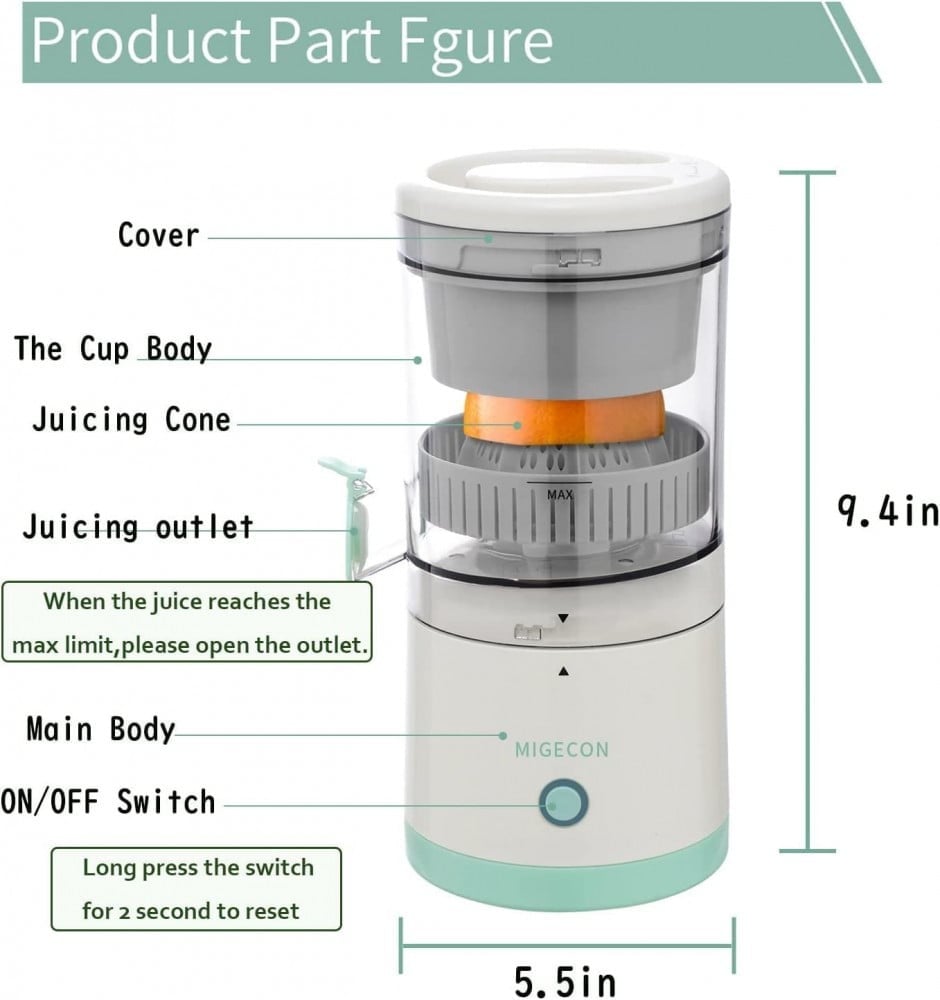 Product Part Fgure

Cover

The Cup Body

Juicing Cone

MAX

Juicing outlet

When the juice reaches the max limit,please open the outlet.

Main Body

MIGECON

ON/OFF Switch

Long press the switch for 2 second to reset

9.4in

5.5in