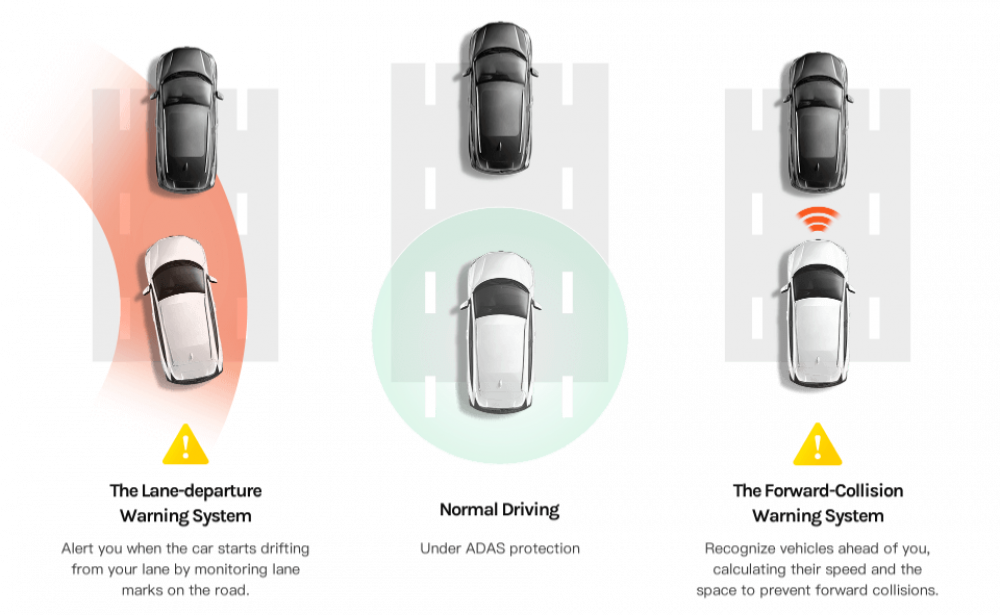 The Lane-departure Warning System

Alert you when the car starts drifting from your lane by monitoring lane marks on the road.

Normal Driving

Under ADAS protection

The Forward-Collision Warning System

Recognize vehicles ahead of you, calculating their speed and the space to prevent forward collisions.