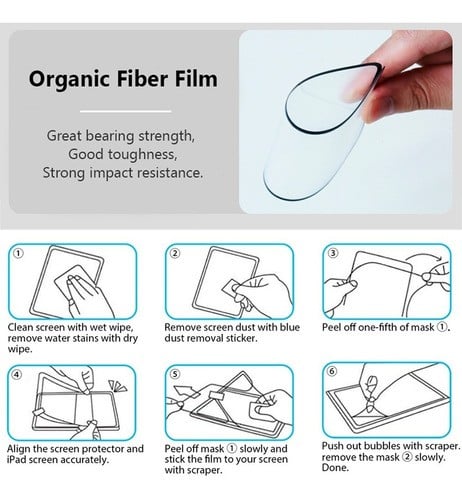 Organic Fiber Film

Great bearing strength,
Good toughness,
Strong impact resistance.

①
Clean screen with wet wipe, remove water stains with dry wipe.

②
Remove screen dust with blue dust removal sticker.

③
Peel off one-fifth of mask ①.

④
Align the screen protector and iPad screen accurately.

⑤
Peel off mask ① slowly and stick the film to your screen with scraper.

⑥
Push out bubbles with scraper. remove the mask ② slowly. Done.