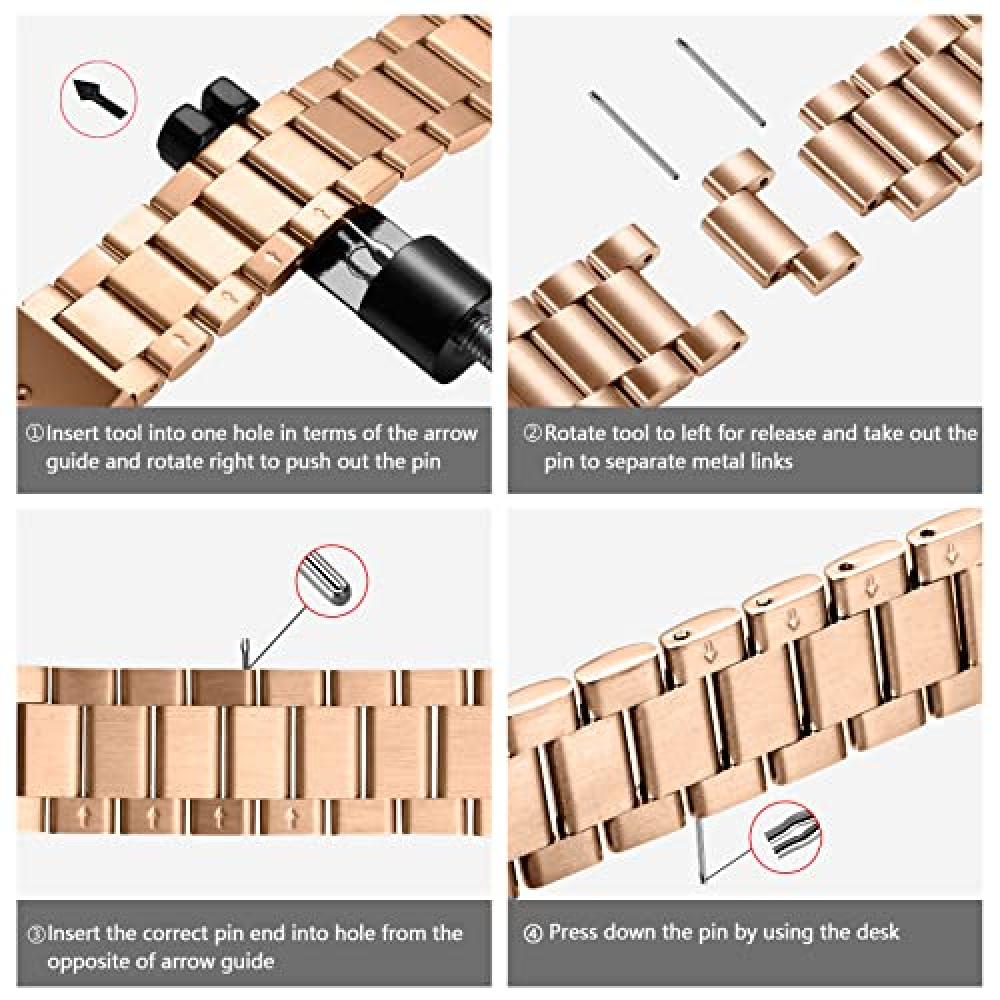 ①Insert tool into one hole in terms of the arrow guide and rotate right to push out the pin

②Rotate tool to left for release and take out the pin to separate metal links

③Insert the correct pin end into hole from the opposite of arrow guide

④ Press down the pin by using the desk