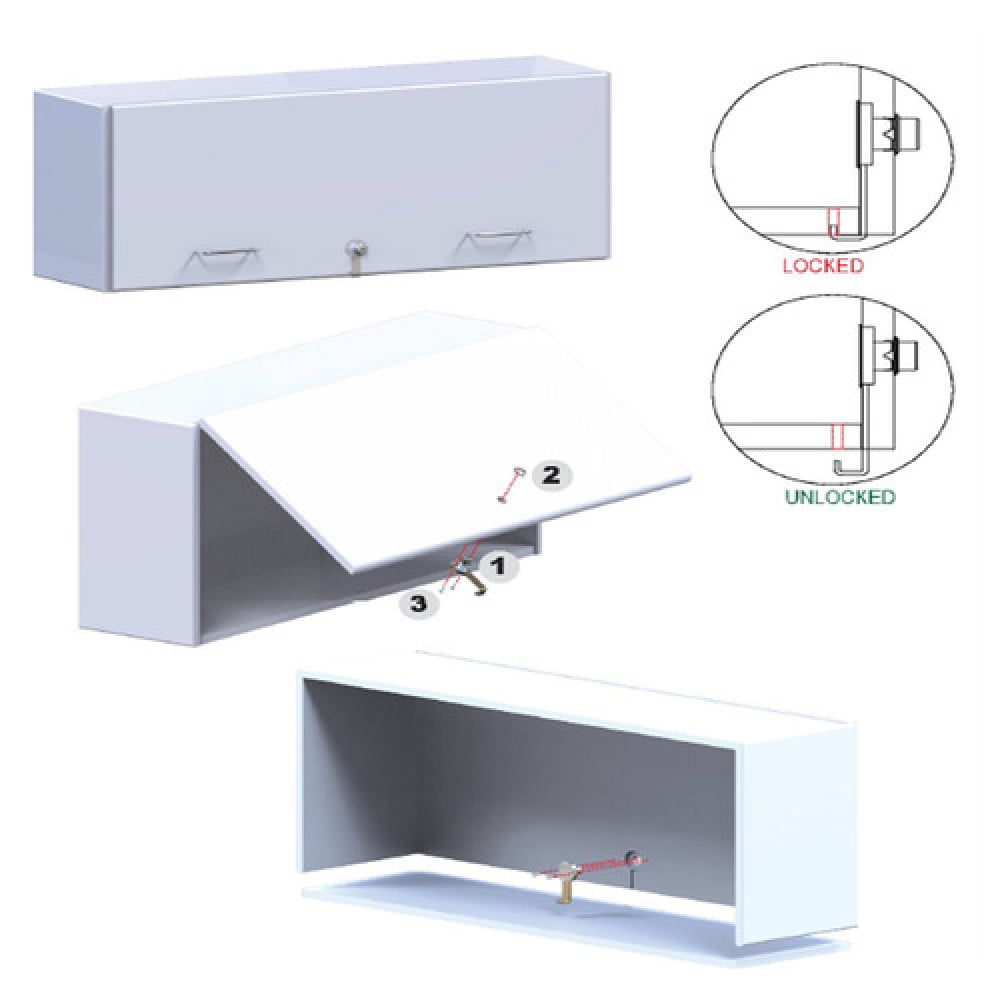 LOCKED

UNLOCKED

2

1

3