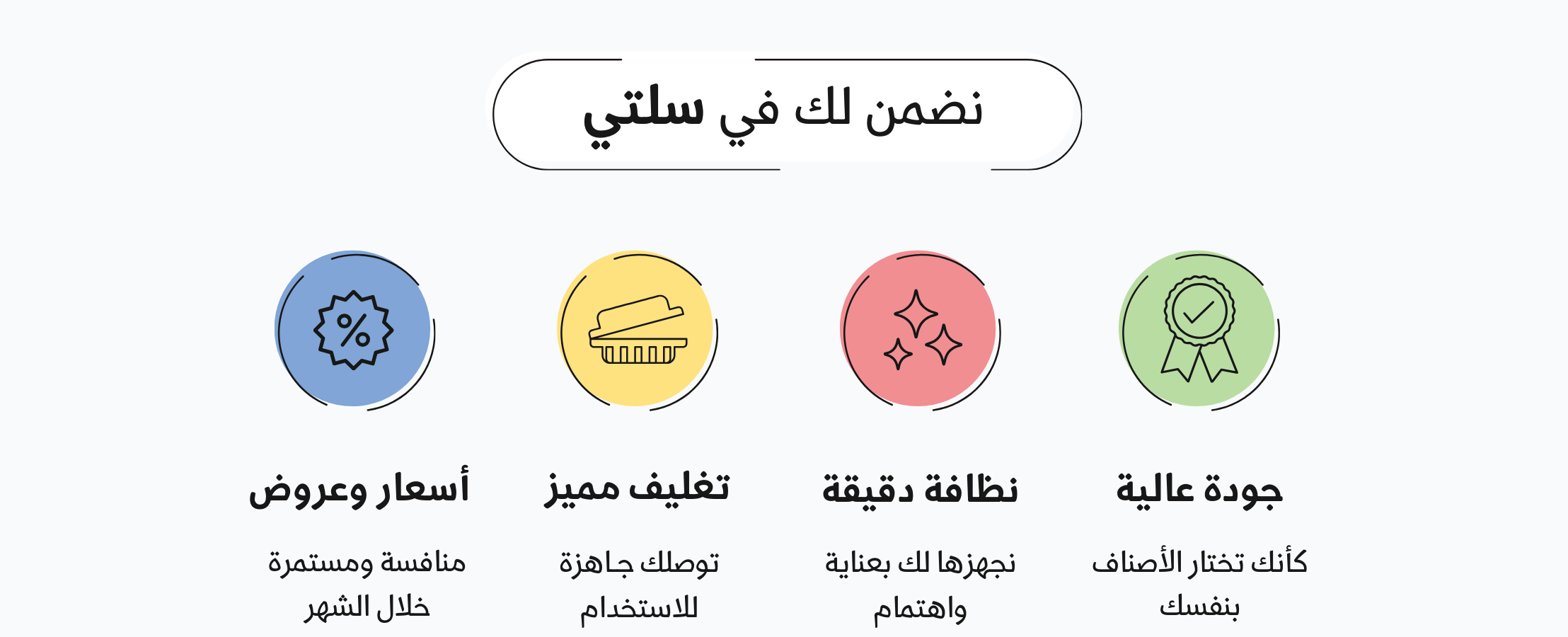 نضمن لك في سلتي

جودة عالية

كأنك تختار الأصناف بنفسك

نظافة دقيقة

نجهزها لك بعناية واهتمام

تغليف مميز

توصلك جاهزة للاستخدام

أسعار وعروض

منافسة ومستمرة خلال الشهر