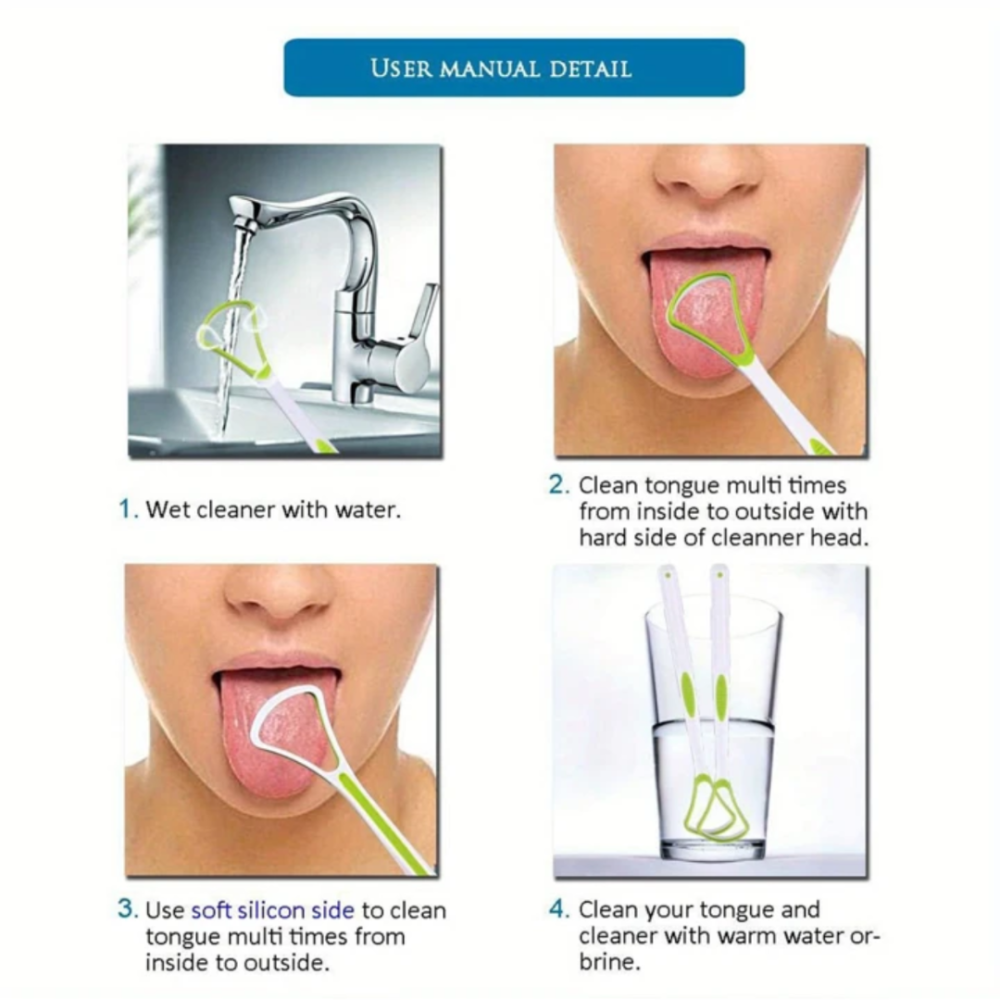 USER MANUAL DETAIL

1. Wet cleaner with water.

2. Clean tongue multi times from inside to outside with hard side of cleanner head.

3. Use soft silicon side to clean tongue multi times from inside to outside.

4. Clean your tongue and cleaner with warm water or-brine.