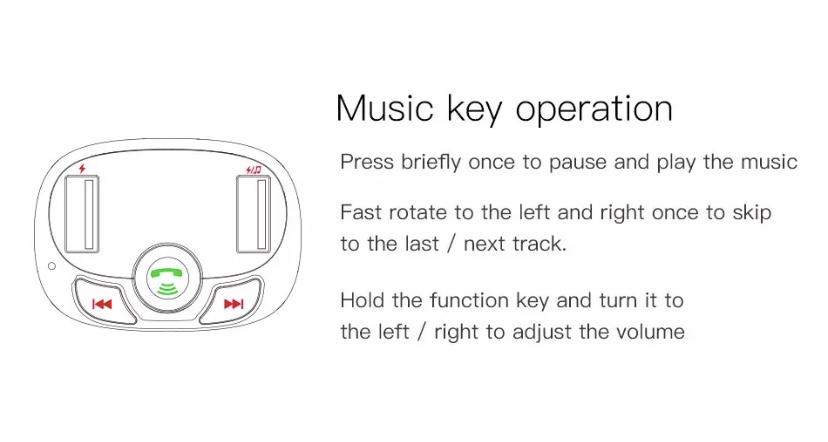 Music key operation

Press briefly once to pause and play the music

Fast rotate to the left and right once to skip to the last / next track.

Hold the function key and turn it to the left / right to adjust the volume