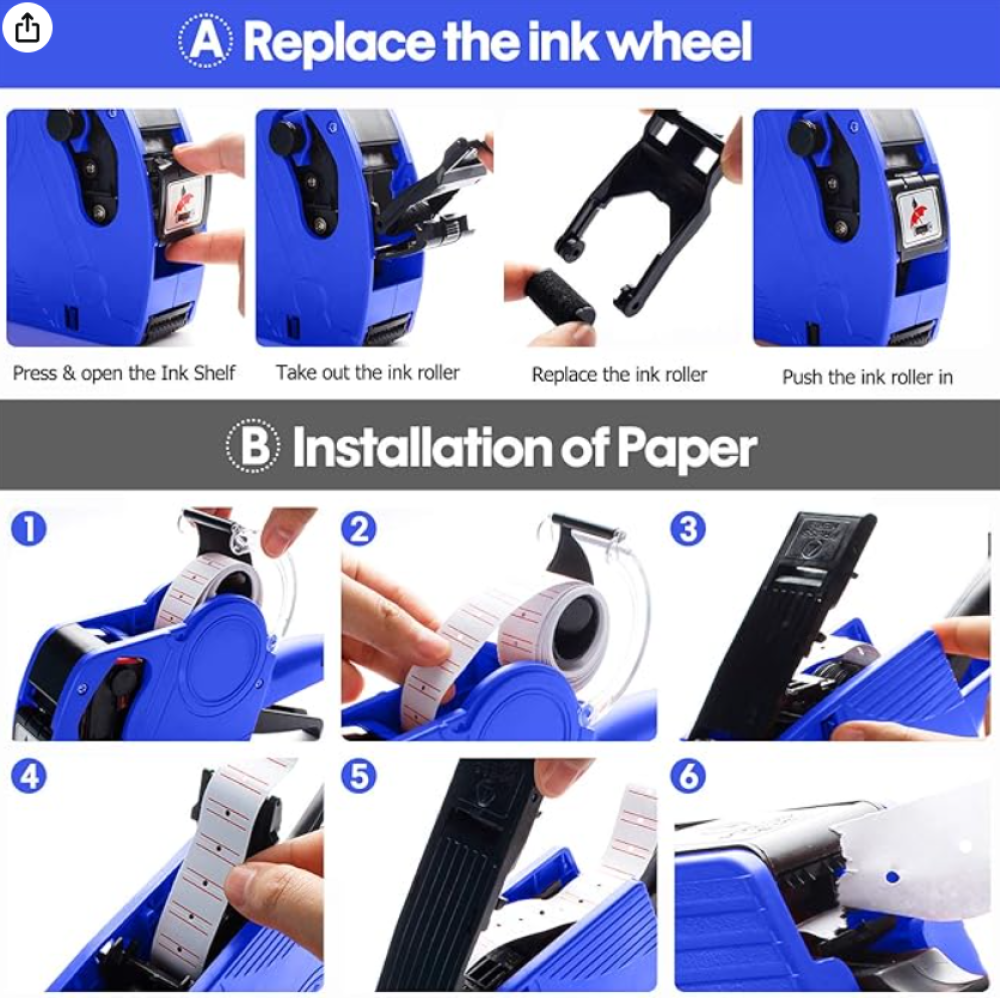 A Replace the ink wheel

Press & open the Ink Shelf

Take out the ink roller

Replace the ink roller

Push the ink roller in

B Installation of Paper

1

2

3

4

5

6