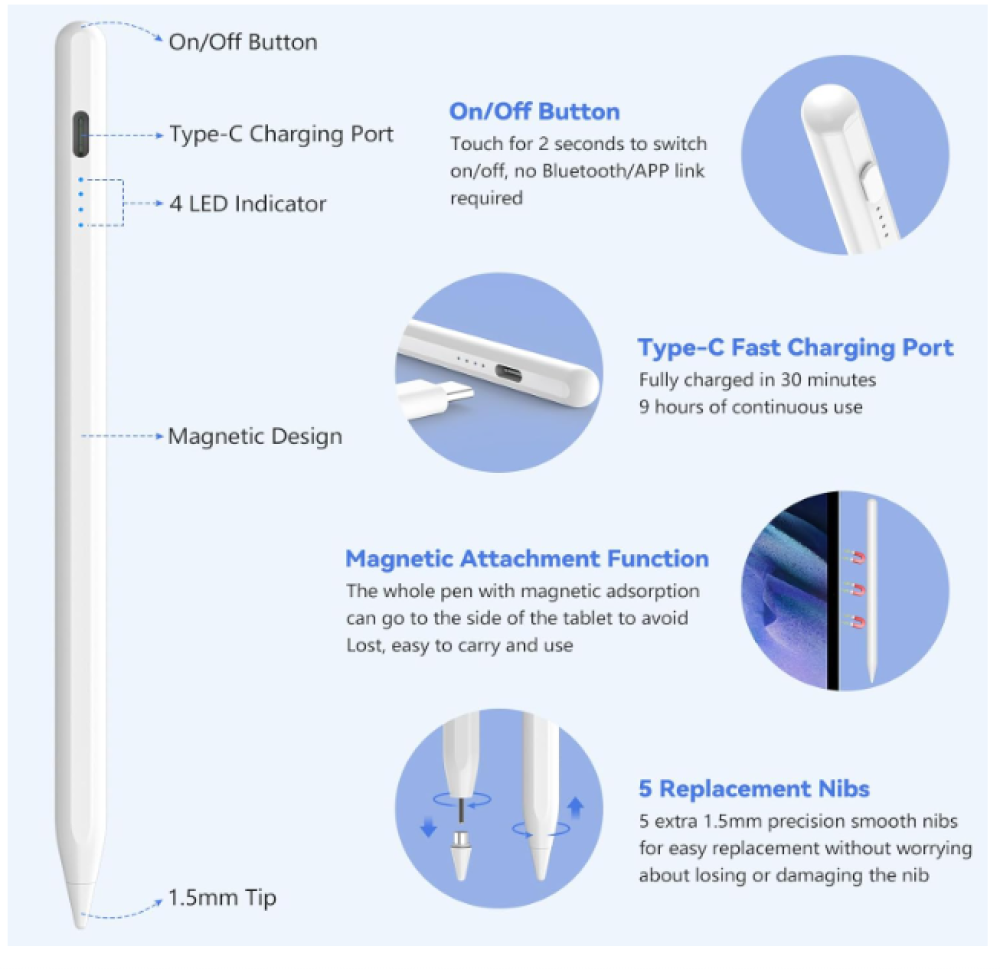 On/Off Button

Type-C Charging Port

4 LED Indicator

Magnetic Design

1.5mm Tip

On/Off Button
Touch for 2 seconds to switch on/off, no Bluetooth/APP link required

Type-C Fast Charging Port
Fully charged in 30 minutes
9 hours of continuous use

Magnetic Attachment Function
The whole pen with magnetic adsorption can go to the side of the tablet to avoid Lost, easy to carry and use

5 Replacement Nibs
5 extra 1.5mm precision smooth nibs for easy replacement without worrying about losing or damaging the nib