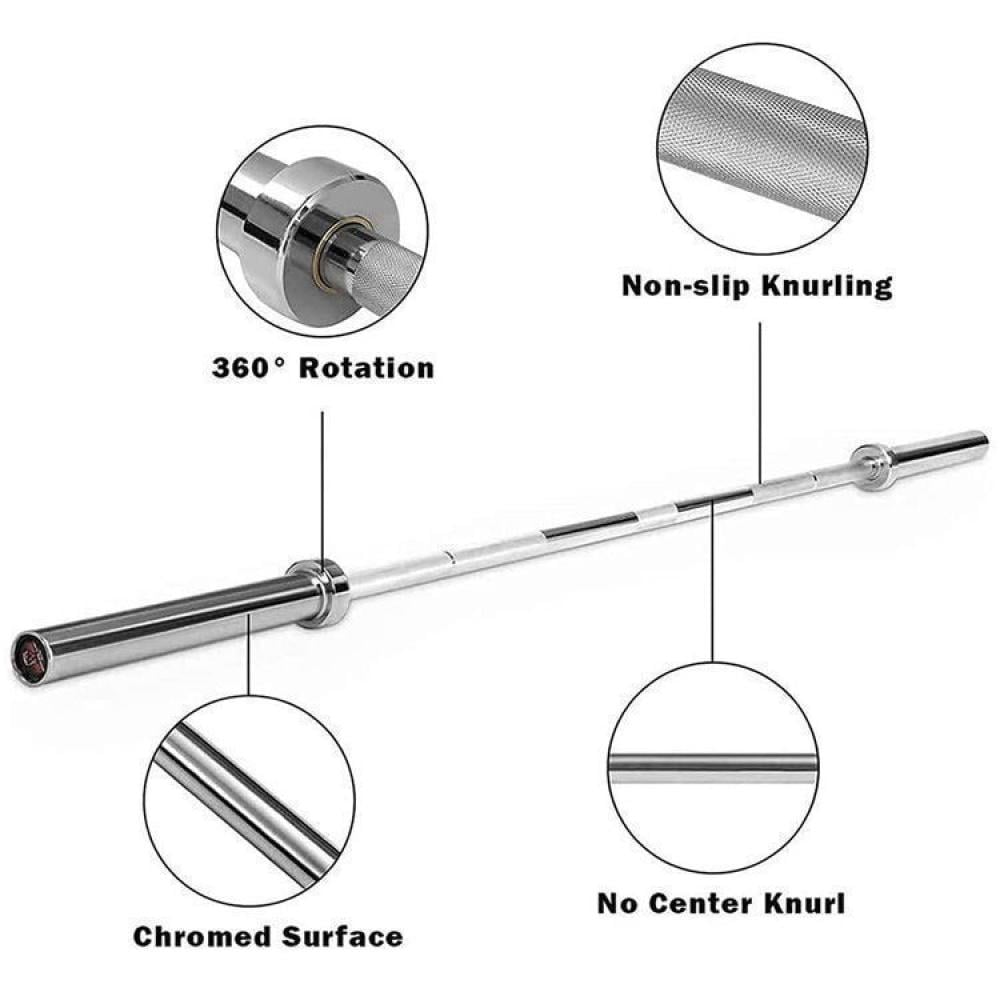 360° Rotation

Non-slip Knurling

Chromed Surface

No Center Knurl