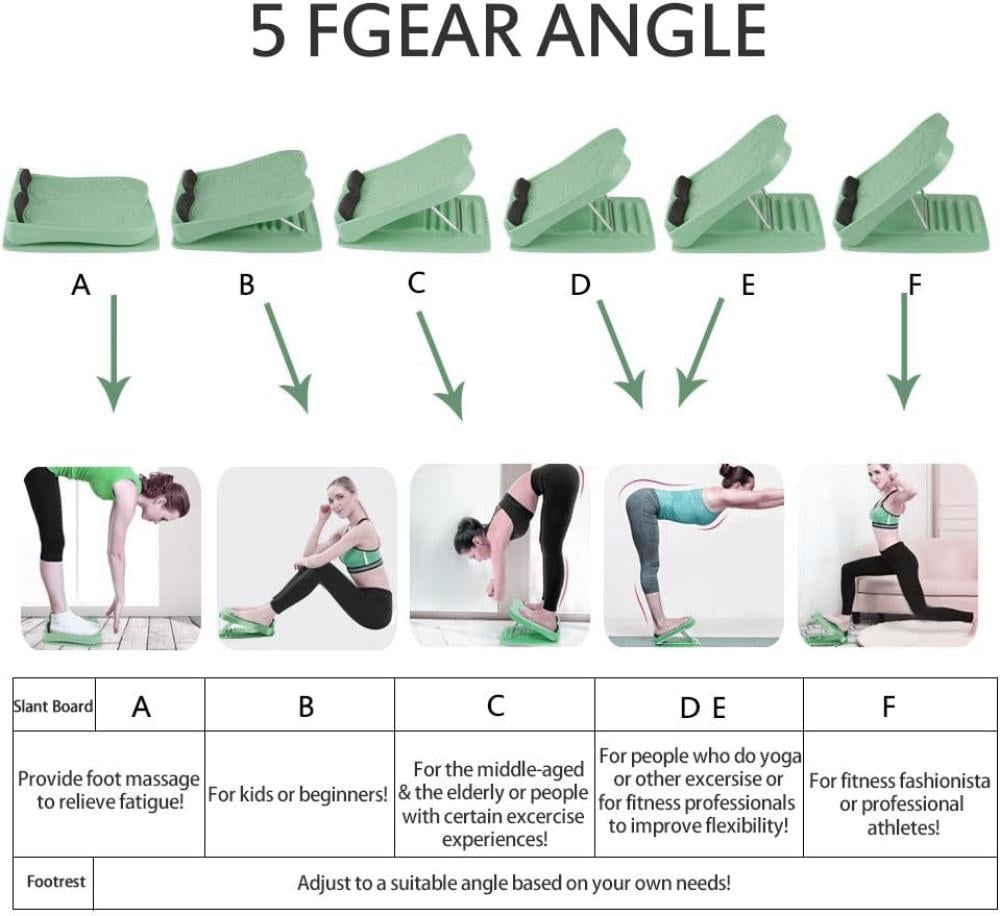 5 FGEAR ANGLE

A B C D E F

| Slant Board | A | B | C | D E | F |
|---|---|---|---|---|---|
| | Provide foot massage to relieve fatigue! | For kids or beginners! | For the middle-aged & the elderly or people with certain excercise experiences! | For people who do yoga or other excersise or for fitness professionals to improve flexibility! | For fitness fashionista or professional athletes! |
| Footrest | Adjust to a suitable angle based on your own needs! | | | | |