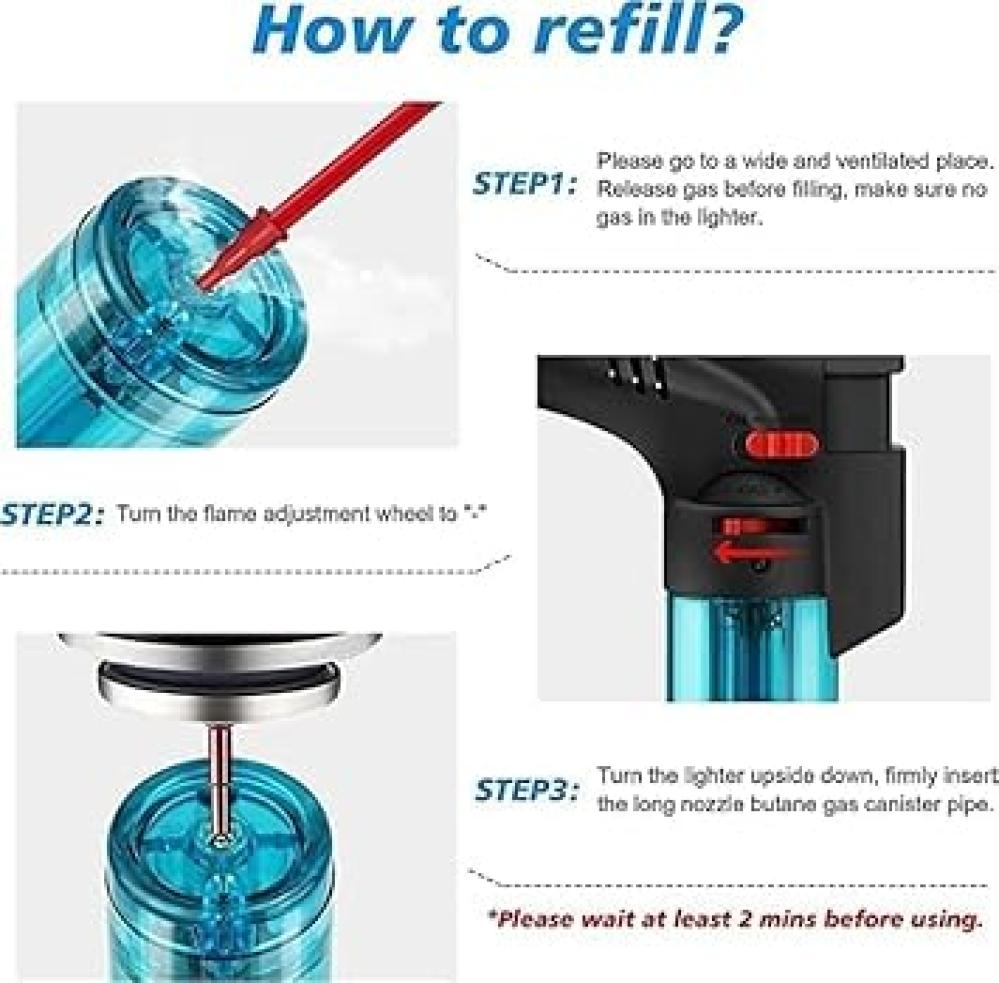 How to refill?

STEP1: Please go to a wide and ventilated place. Release gas before filling, make sure no gas in the lighter.

STEP2: Turn the flame adjustment wheel to "-"

STEP3: Turn the lighter upside down, firmly insert the long nozzle butane gas canister pipe.

*Please wait at least 2 mins before using.