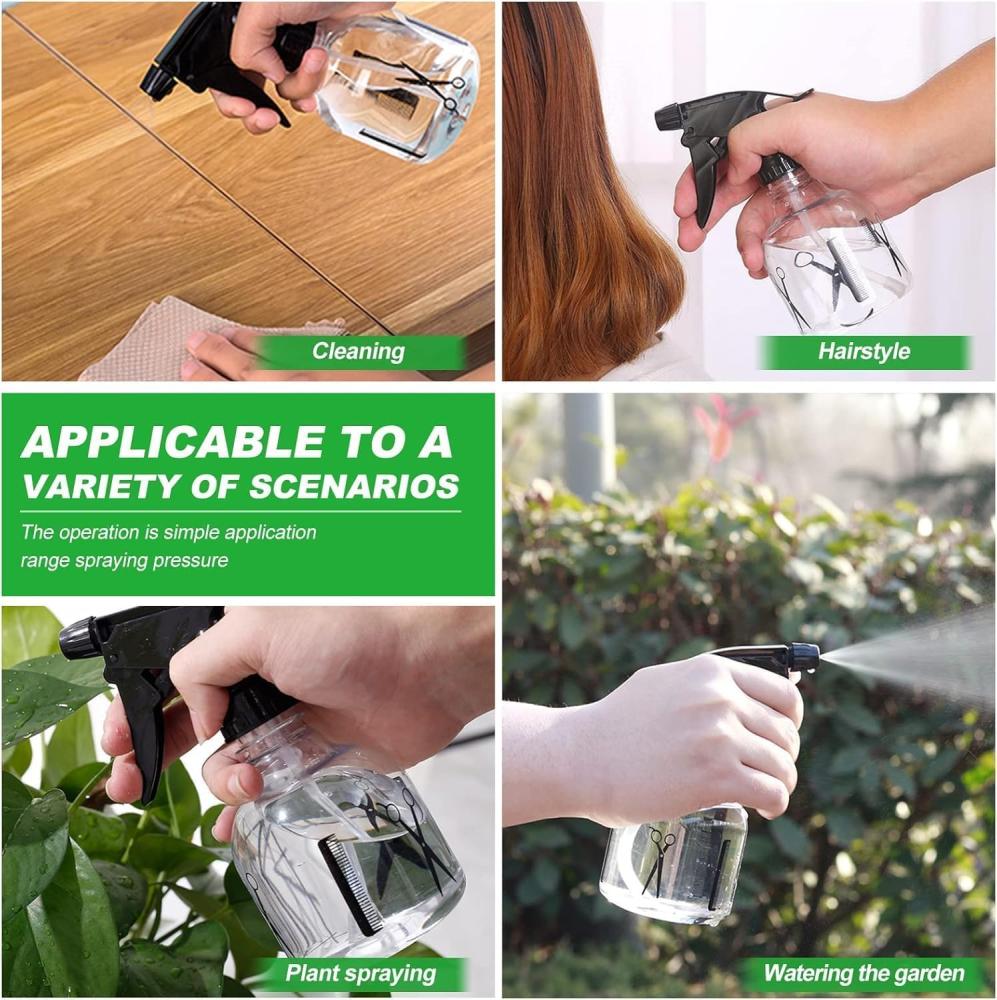 Cleaning

Hairstyle

APPLICABLE TO A VARIETY OF SCENARIOS

The operation is simple application range spraying pressure

Plant spraying

Watering the garden