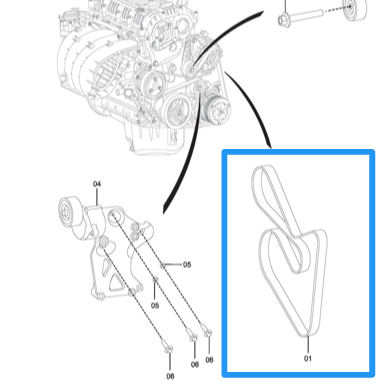 04
05
05
06
06
06
01