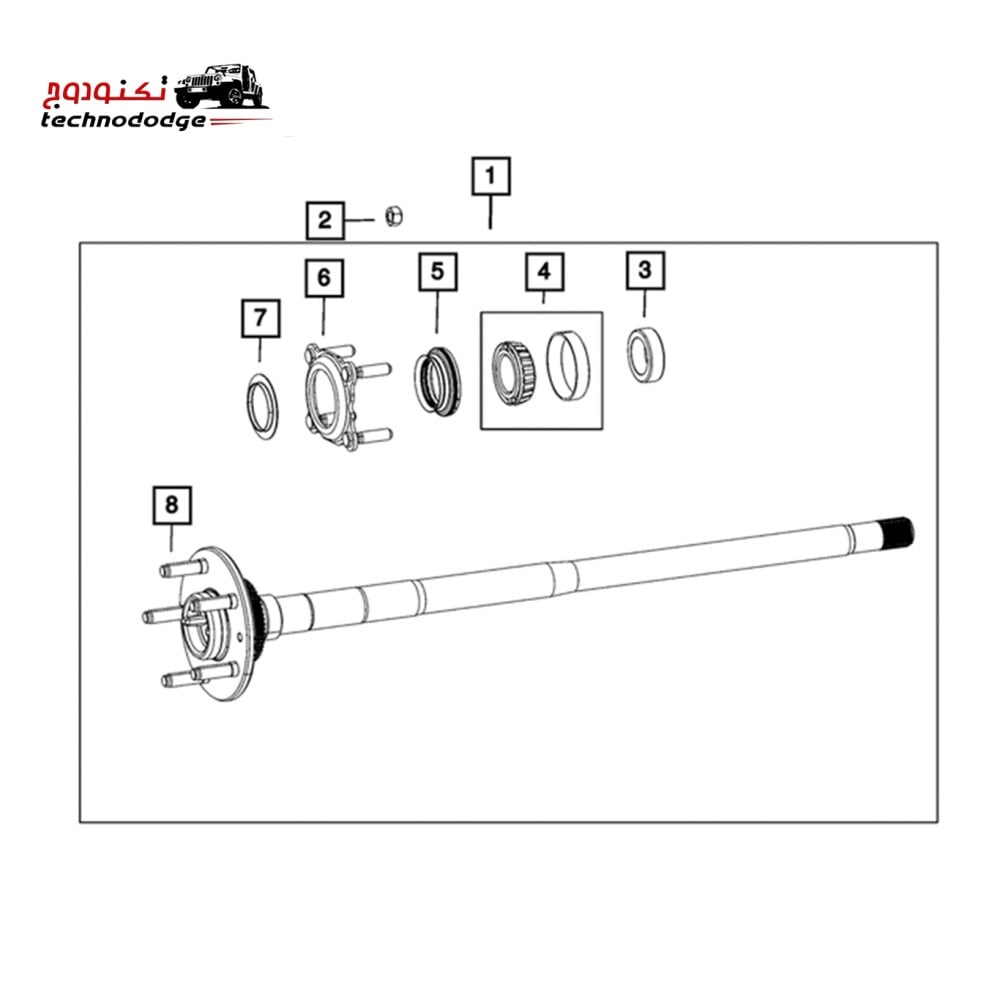 تكنودوج
technododge

1
2
6
5
4
3
7
8