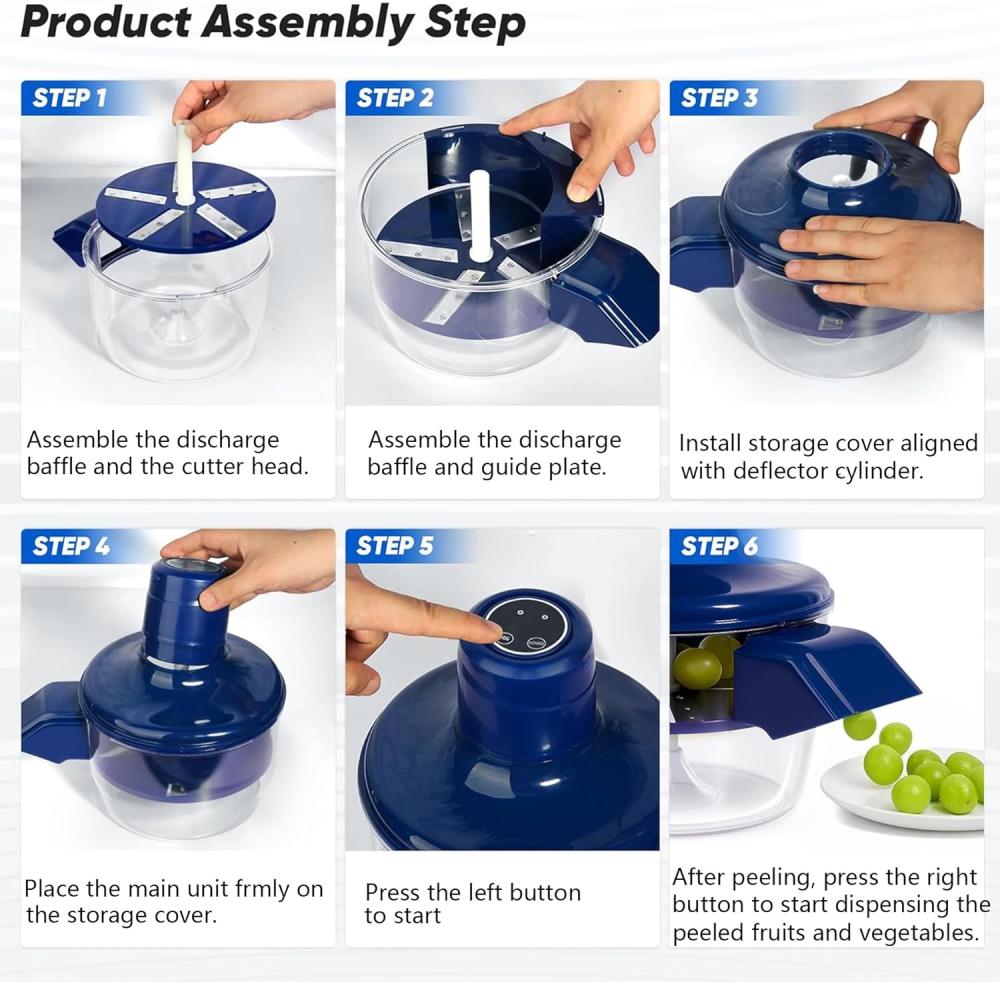 Product Assembly Step

STEP 1

Assemble the discharge baffle and the cutter head.

STEP 2

Assemble the discharge baffle and guide plate.

STEP 3

Install storage cover aligned with deflector cylinder.

STEP 4

Place the main unit frmly on the storage cover.

STEP 5

Press the left button to start

STEP 6

After peeling, press the right button to start dispensing the peeled fruits and vegetables.