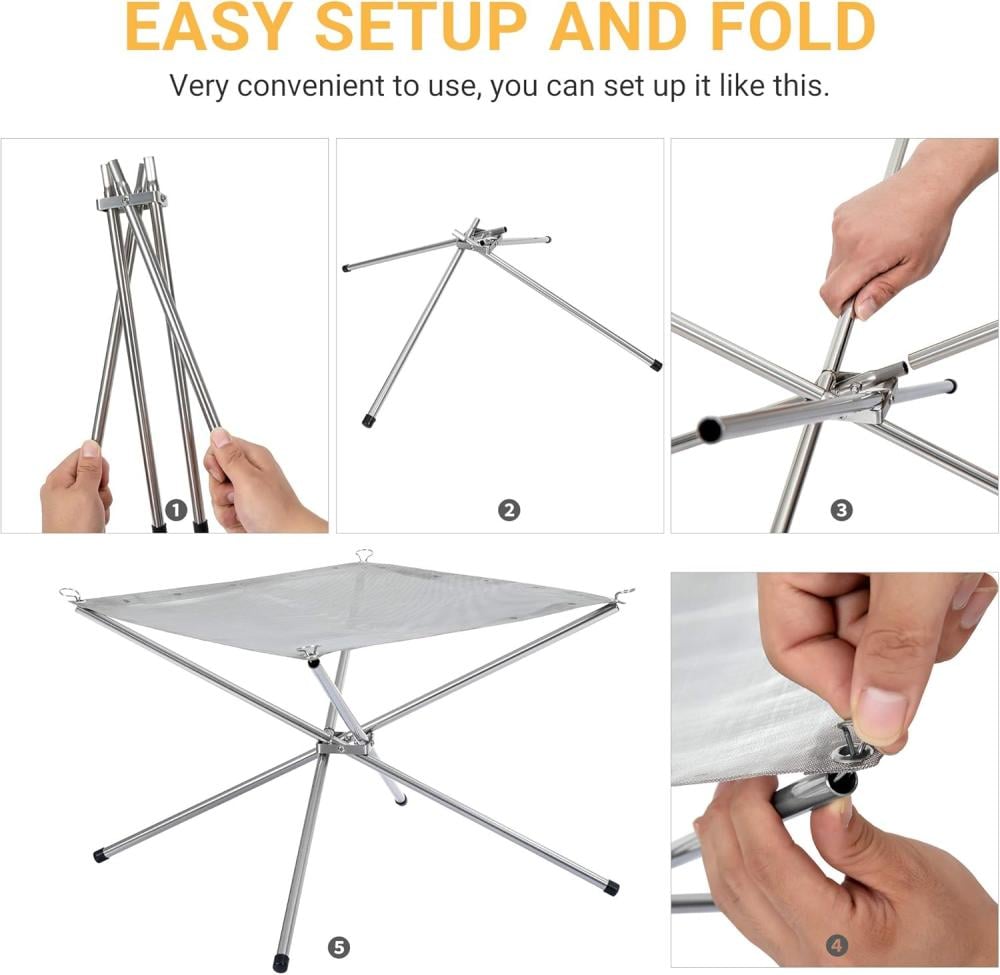 EASY SETUP AND FOLD

Very convenient to use, you can set up it like this.

1

2

3

5

4