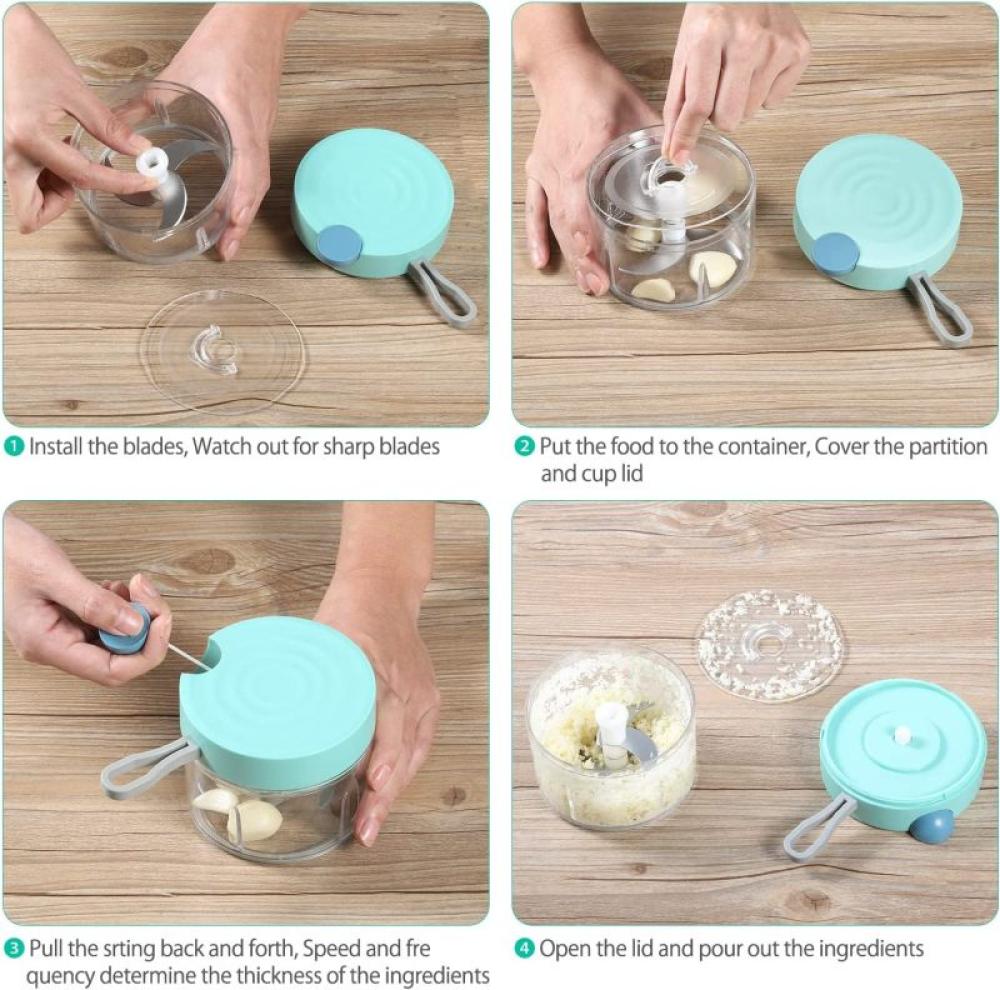 1 Install the blades, Watch out for sharp blades

2 Put the food to the container, Cover the partition and cup lid

3 Pull the srting back and forth, Speed and fre quency determine the thickness of the ingredients

4 Open the lid and pour out the ingredients