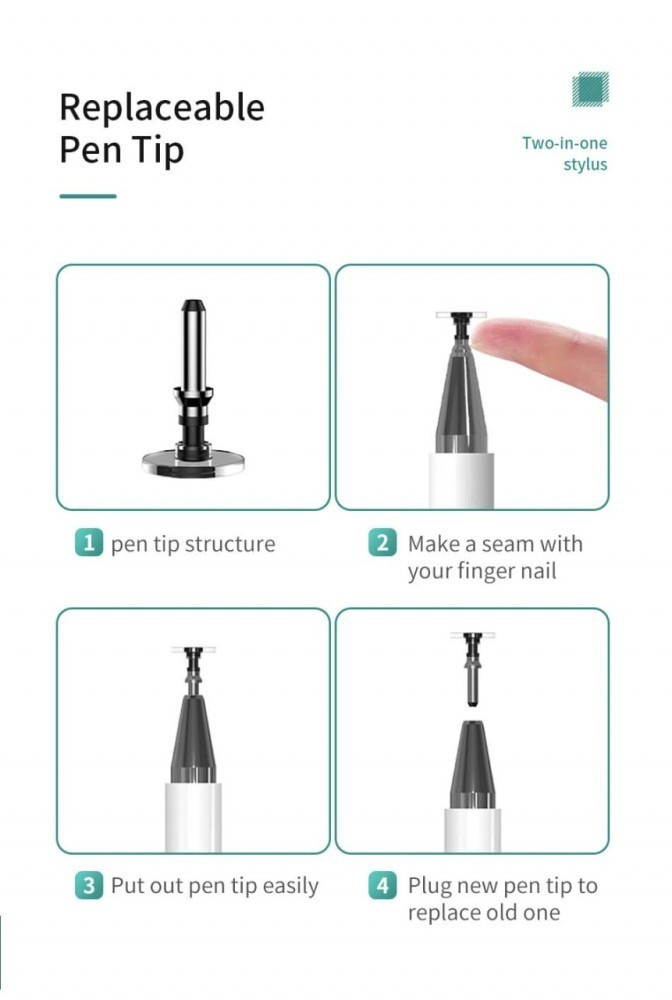 Replaceable Pen Tip

Two-in-one stylus

1 pen tip structure

2 Make a seam with your finger nail

3 Put out pen tip easily

4 Plug new pen tip to replace old one