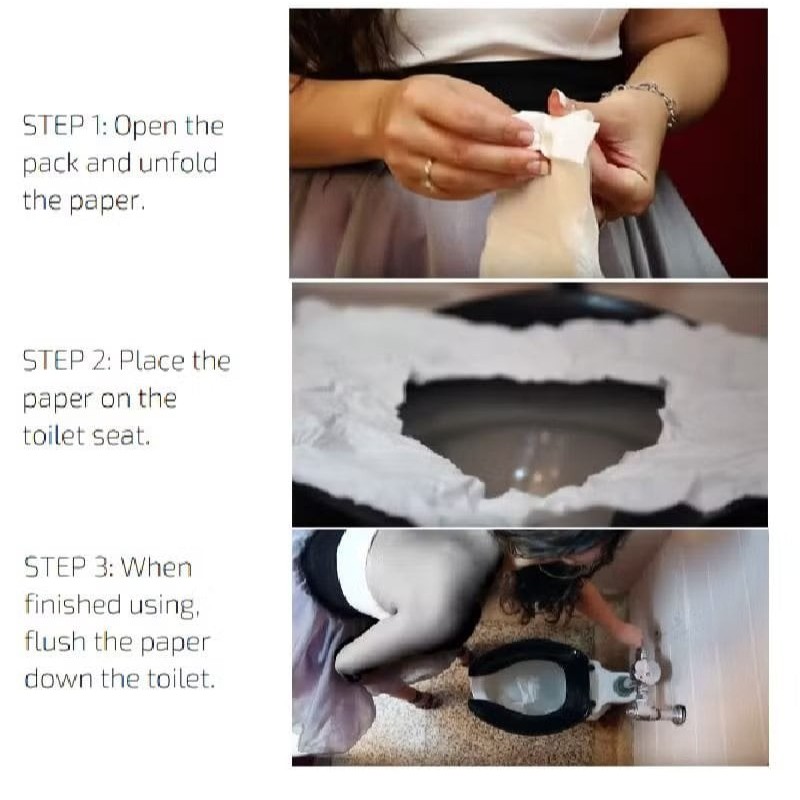 STEP 1: Open the pack and unfold the paper.

STEP 2: Place the paper on the toilet seat.

STEP 3: When finished using, flush the paper down the toilet.