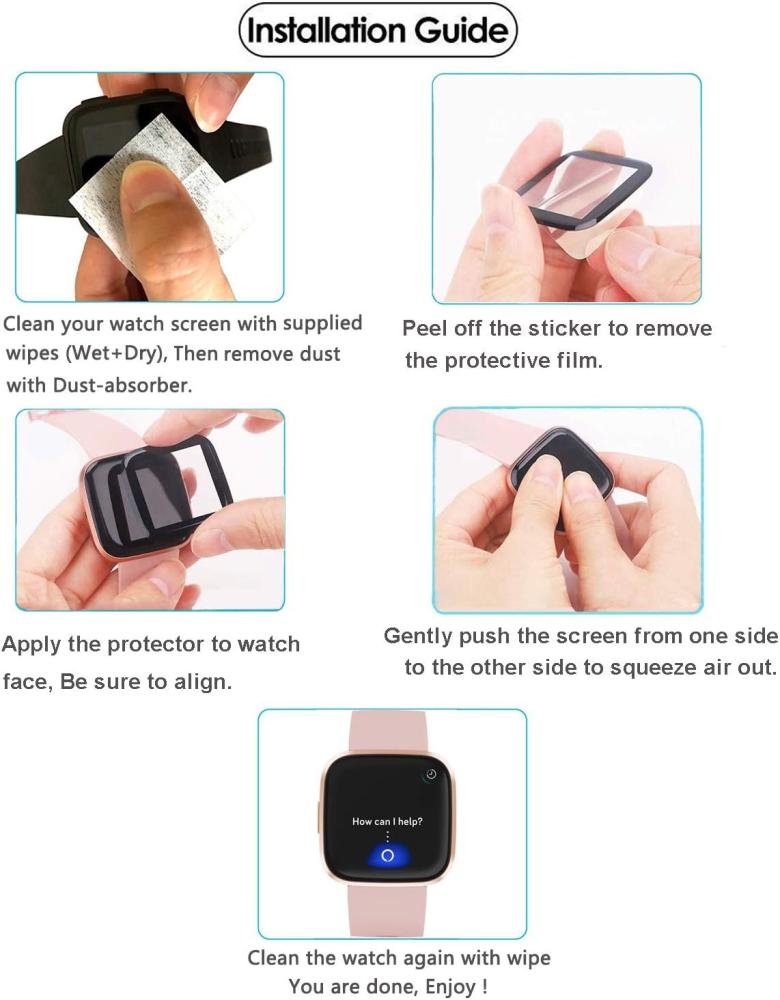 Installation Guide

Clean your watch screen with supplied wipes (Wet+Dry), Then remove dust with Dust-absorber.

Peel off the sticker to remove the protective film.

Apply the protector to watch face, Be sure to align.

Gently push the screen from one side to the other side to squeeze air out.

How can I help?

Clean the watch again with wipe
You are done, Enjoy !