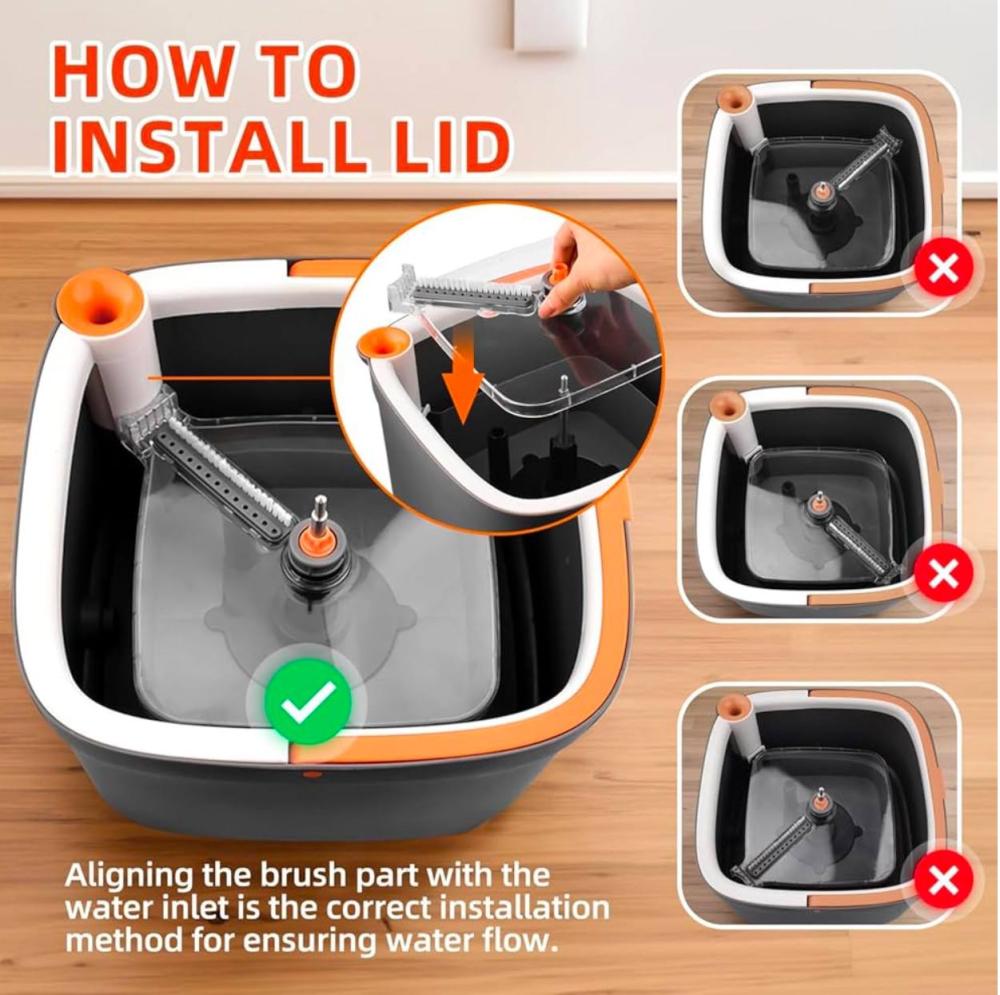 HOW TO INSTALL LID

Aligning the brush part with the water inlet is the correct installation method for ensuring water flow.