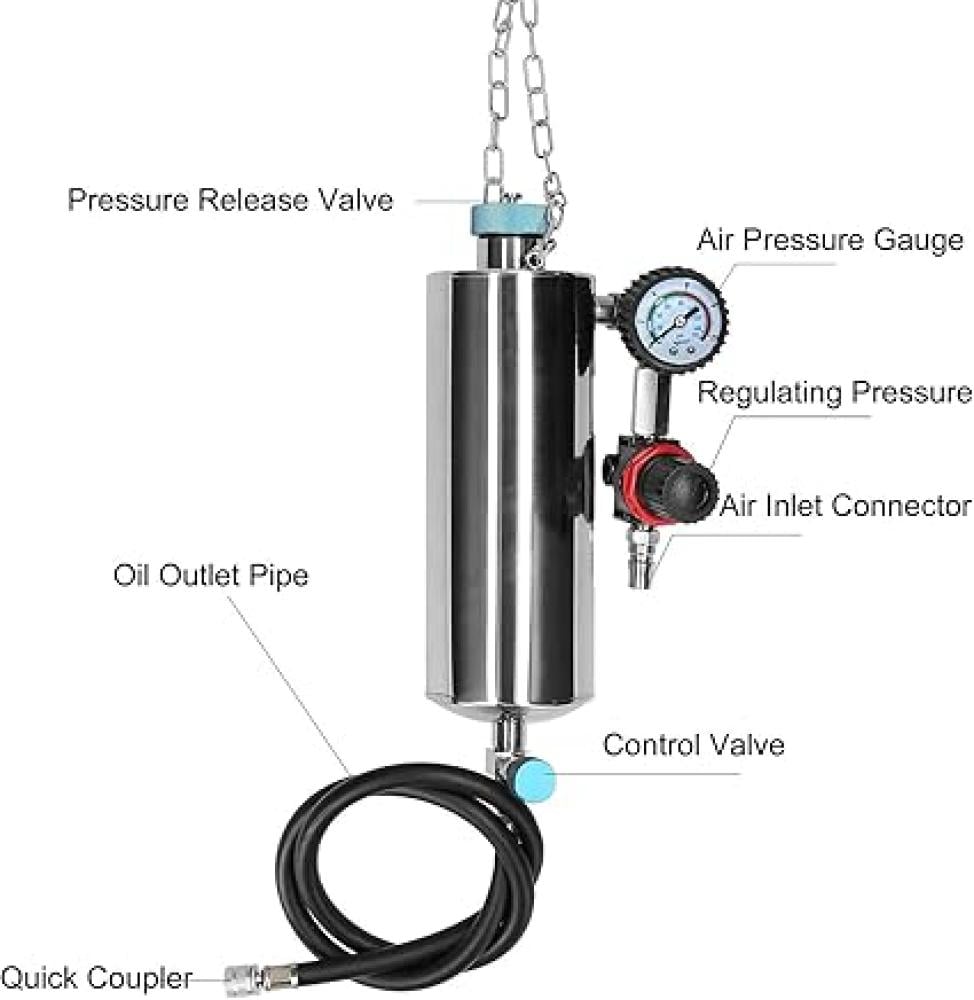 Pressure Release Valve

Air Pressure Gauge

Regulating Pressure

Air Inlet Connector

Oil Outlet Pipe

Control Valve

Quick Coupler