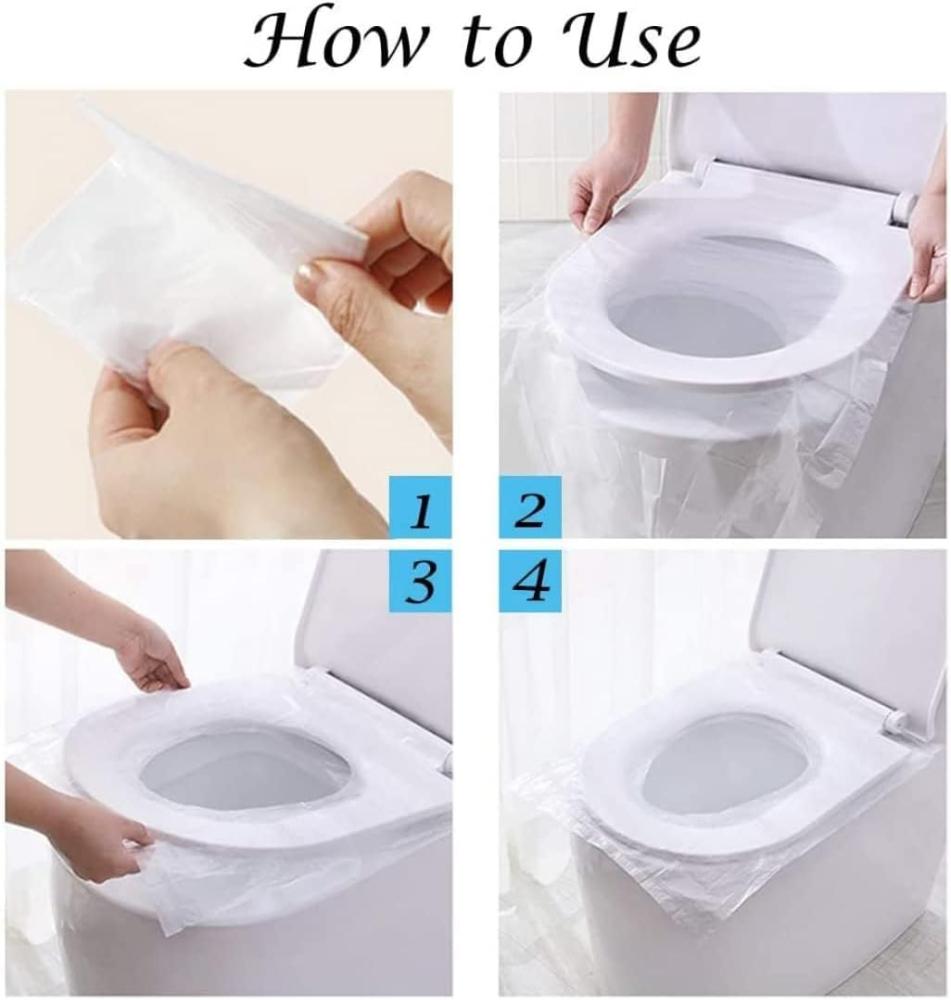 How to Use

1

2

3

4