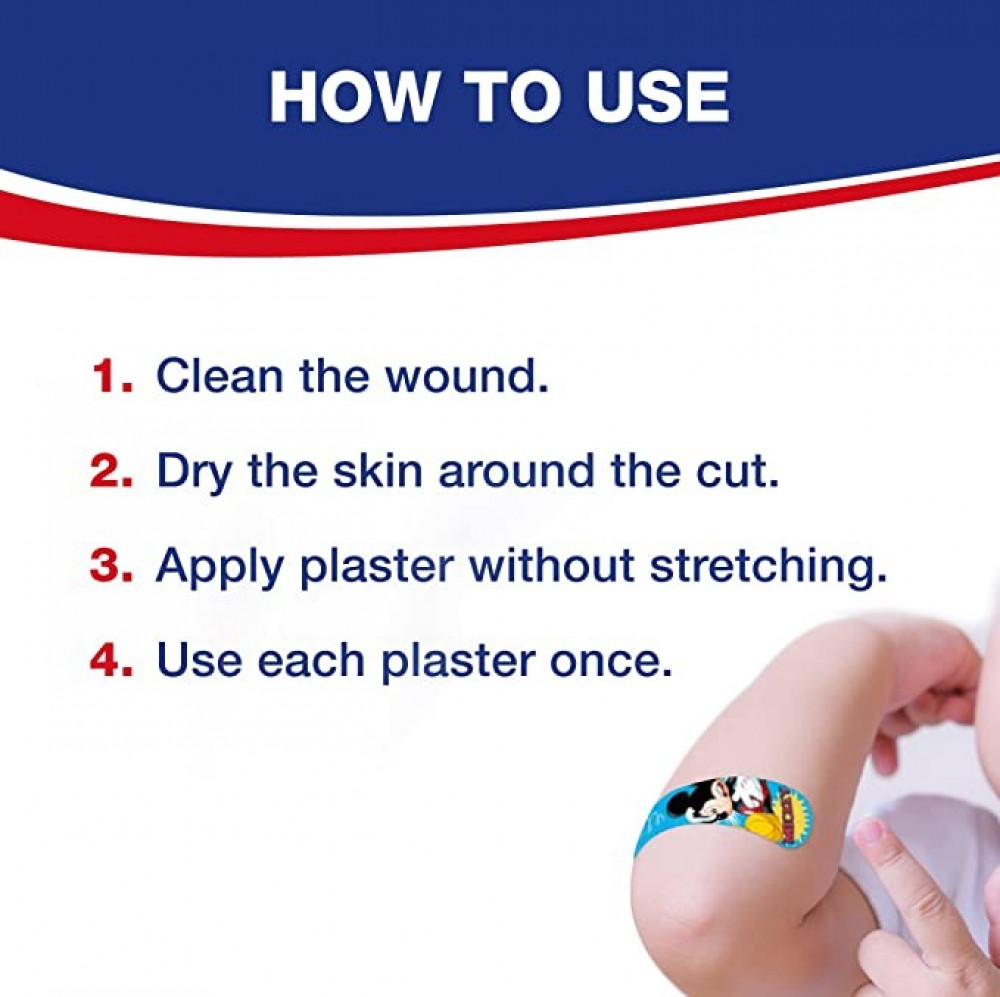 HOW TO USE

1. Clean the wound.

2. Dry the skin around the cut.

3. Apply plaster without stretching.

4. Use each plaster once.