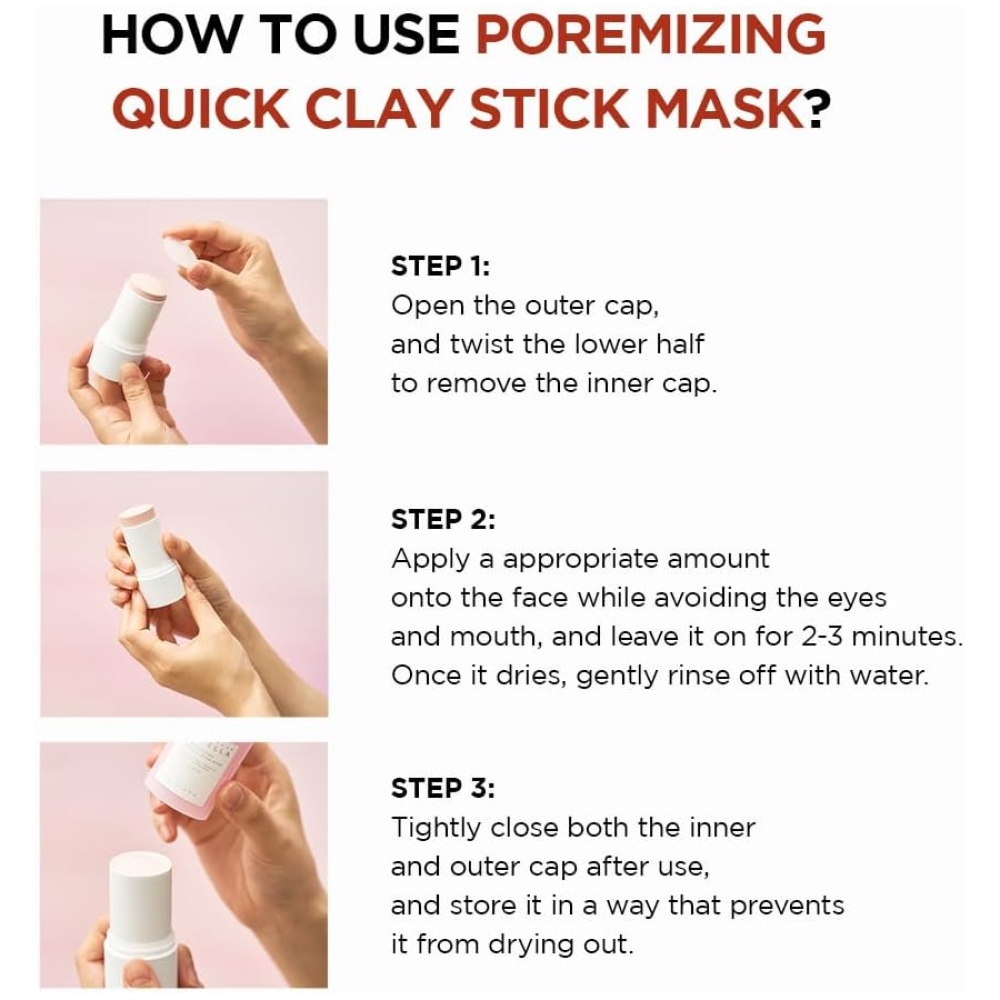 HOW TO USE POREMIZING QUICK CLAY STICK MASK?

STEP 1:
Open the outer cap, and twist the lower half to remove the inner cap.

STEP 2:
Apply a appropriate amount onto the face while avoiding the eyes and mouth, and leave it on for 2-3 minutes. Once it dries, gently rinse off with water.

STEP 3:
Tightly close both the inner and outer cap after use, and store it in a way that prevents it from drying out.