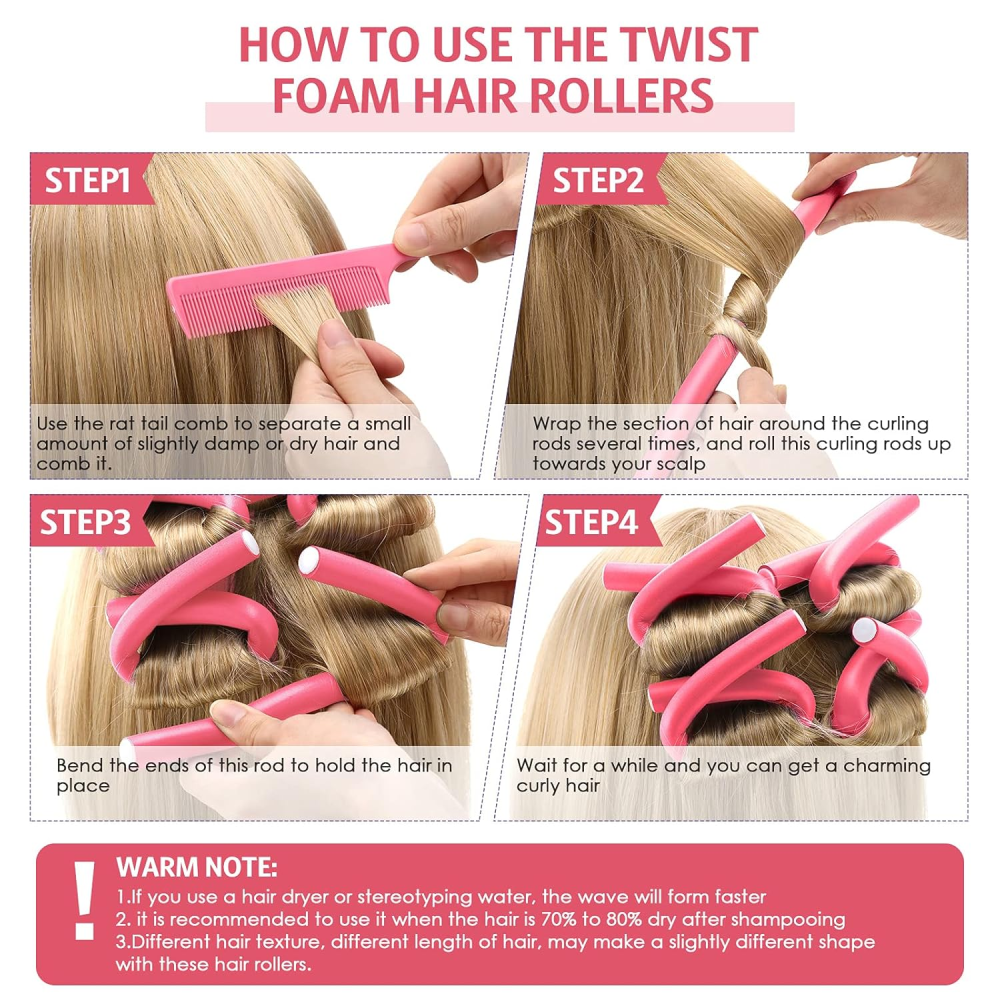 HOW TO USE THE TWIST FOAM HAIR ROLLERS

STEP1

Use the rat tail comb to separate a small amount of slightly damp or dry hair and comb it.

STEP2

Wrap the section of hair around the curling rods several times, and roll this curling rods up towards your scalp

STEP3

Bend the ends of this rod to hold the hair in place

STEP4

Wait for a while and you can get a charming curly hair

!

WARM NOTE:

1.If you use a hair dryer or stereotyping water, the wave will form faster
2. it is recommended to use it when the hair is 70% to 80% dry after shampooing
3.Different hair texture, different length of hair, may make a slightly different shape with these hair rollers.