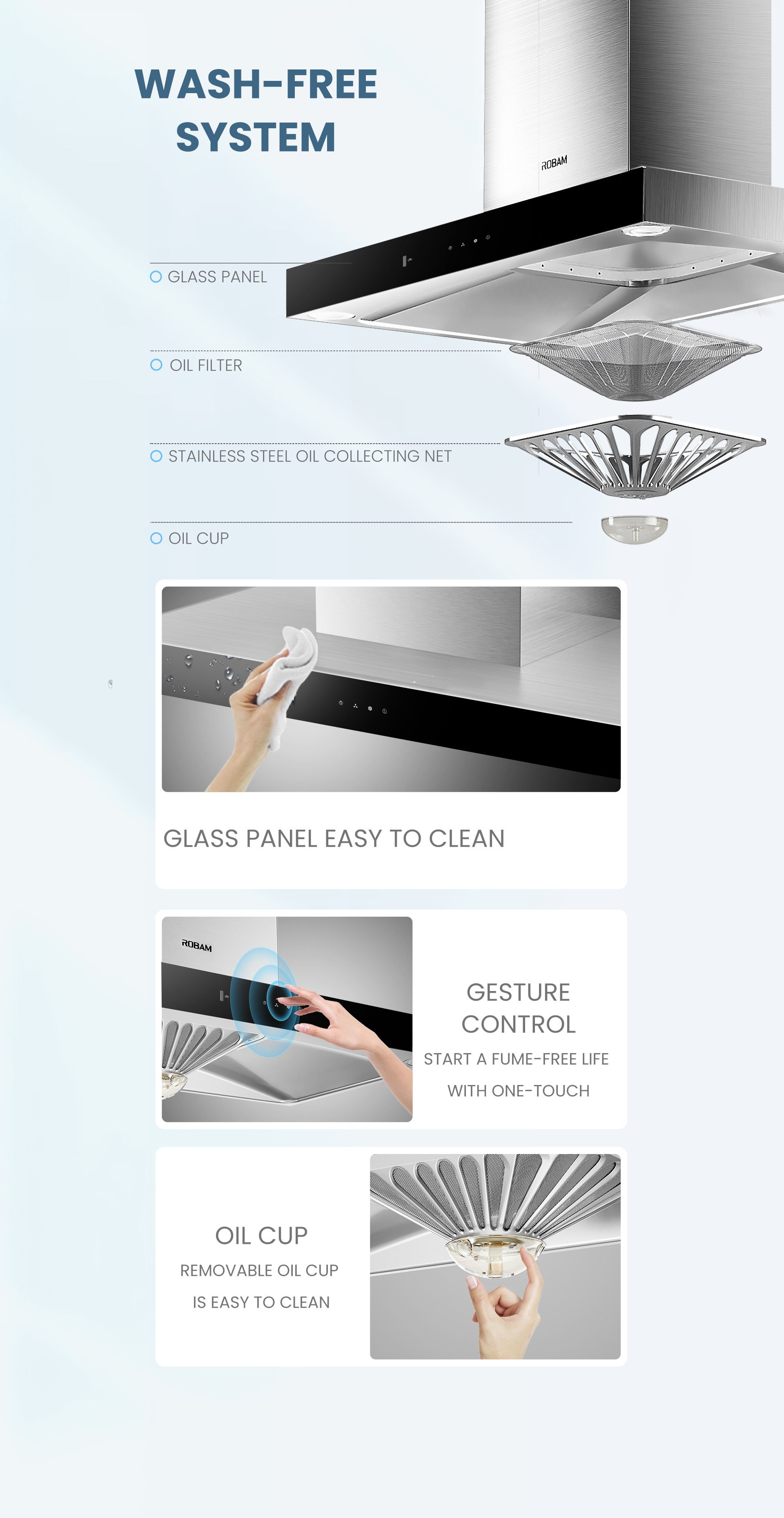 WASH-FREE SYSTEM

ROBAM

GLASS PANEL

OIL FILTER

STAINLESS STEEL OIL COLLECTING NET

OIL CUP

GLASS PANEL EASY TO CLEAN

ROBAM

GESTURE CONTROL

START A FUME-FREE LIFE WITH ONE-TOUCH

OIL CUP

REMOVABLE OIL CUP IS EASY TO CLEAN