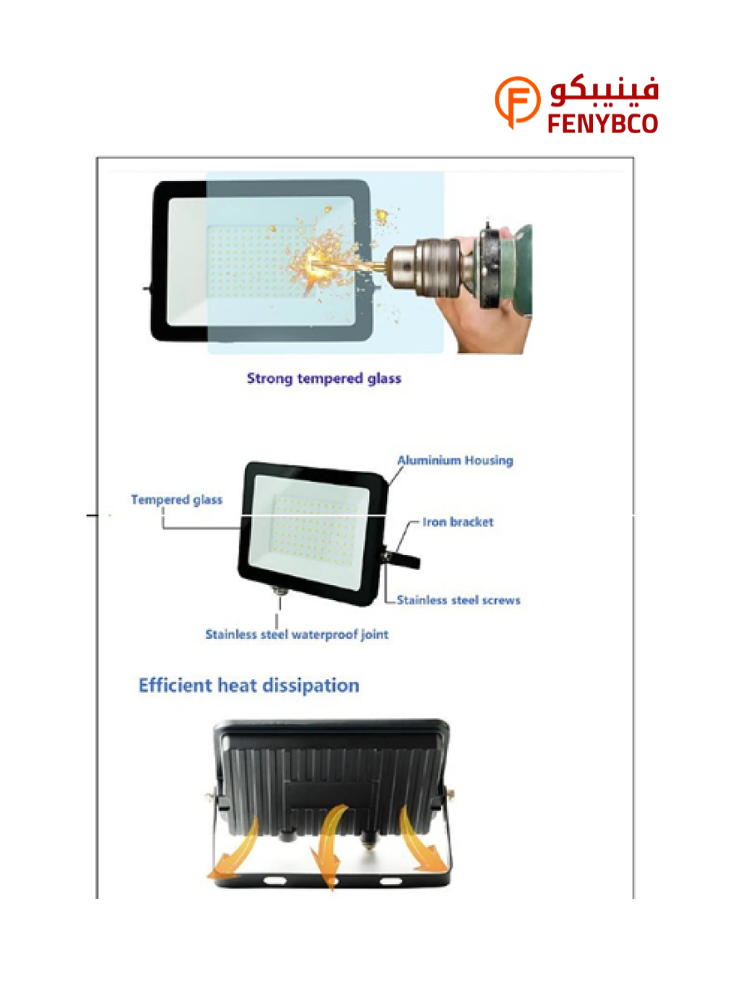 فينيبكو
FENYBCO

Strong tempered glass

Aluminium Housing

Tempered glass

Iron bracket

Stainless steel screws

Stainless steel waterproof joint

Efficient heat dissipation