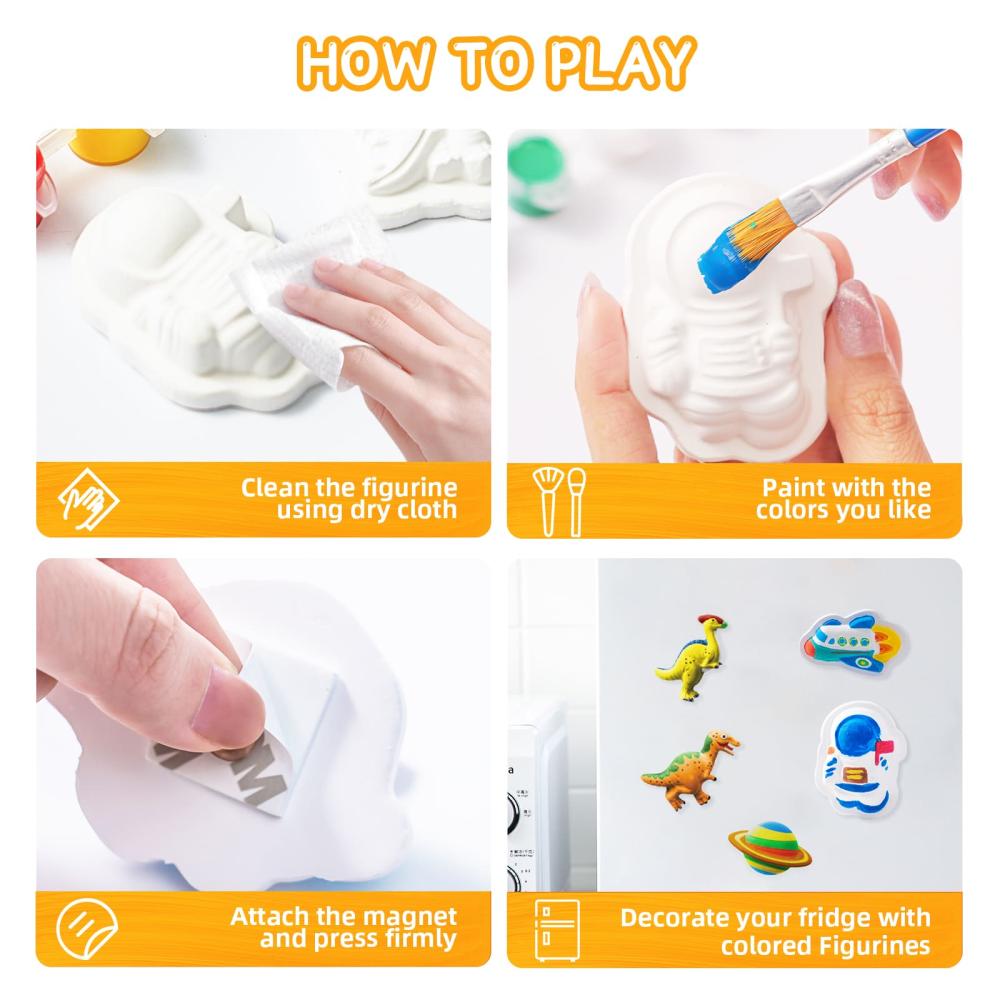 HOW TO PLAY

Clean the figurine using dry cloth

Paint with the colors you like

Attach the magnet and press firmly

Decorate your fridge with colored Figurines