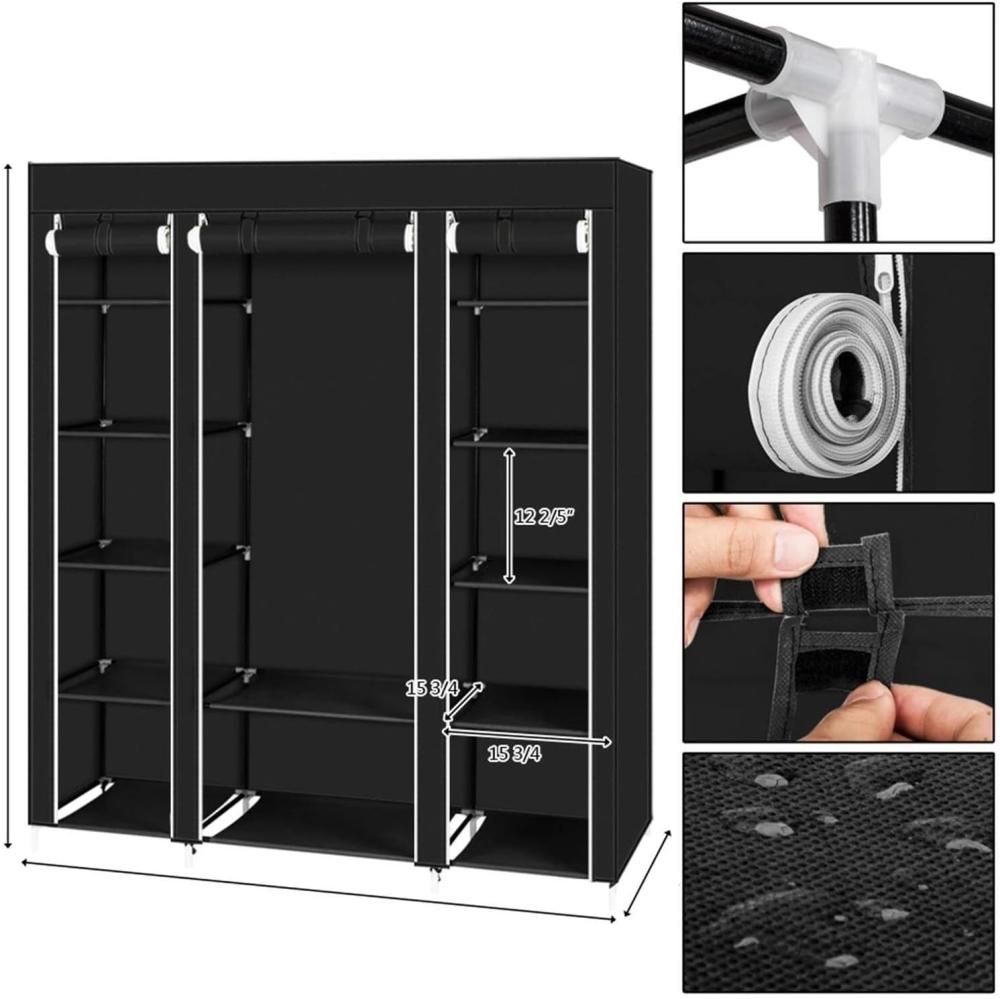 12 2/5"

15 3/4

15 3/4