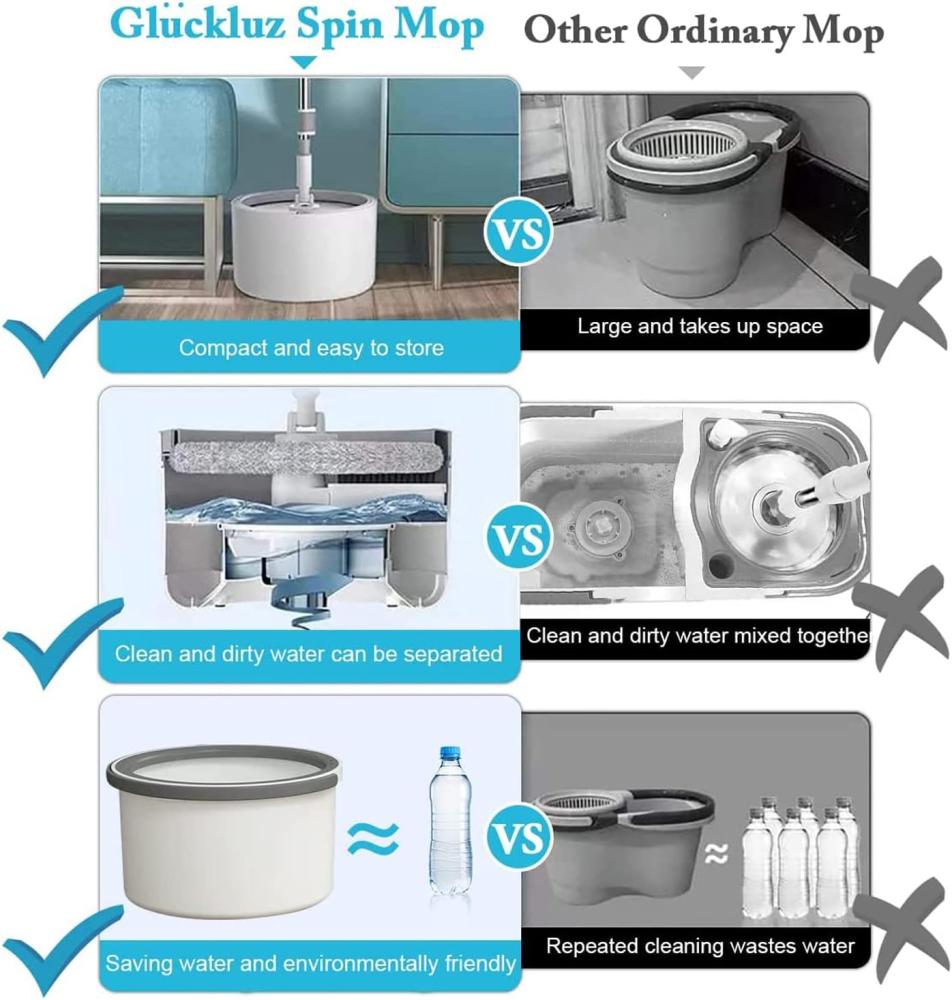 Glückluz Spin Mop

Other Ordinary Mop

VS

Compact and easy to store

Large and takes up space

VS

Clean and dirty water can be separated

Clean and dirty water mixed togethe

≈

VS

≈

Saving water and environmentally friendly

Repeated cleaning wastes water