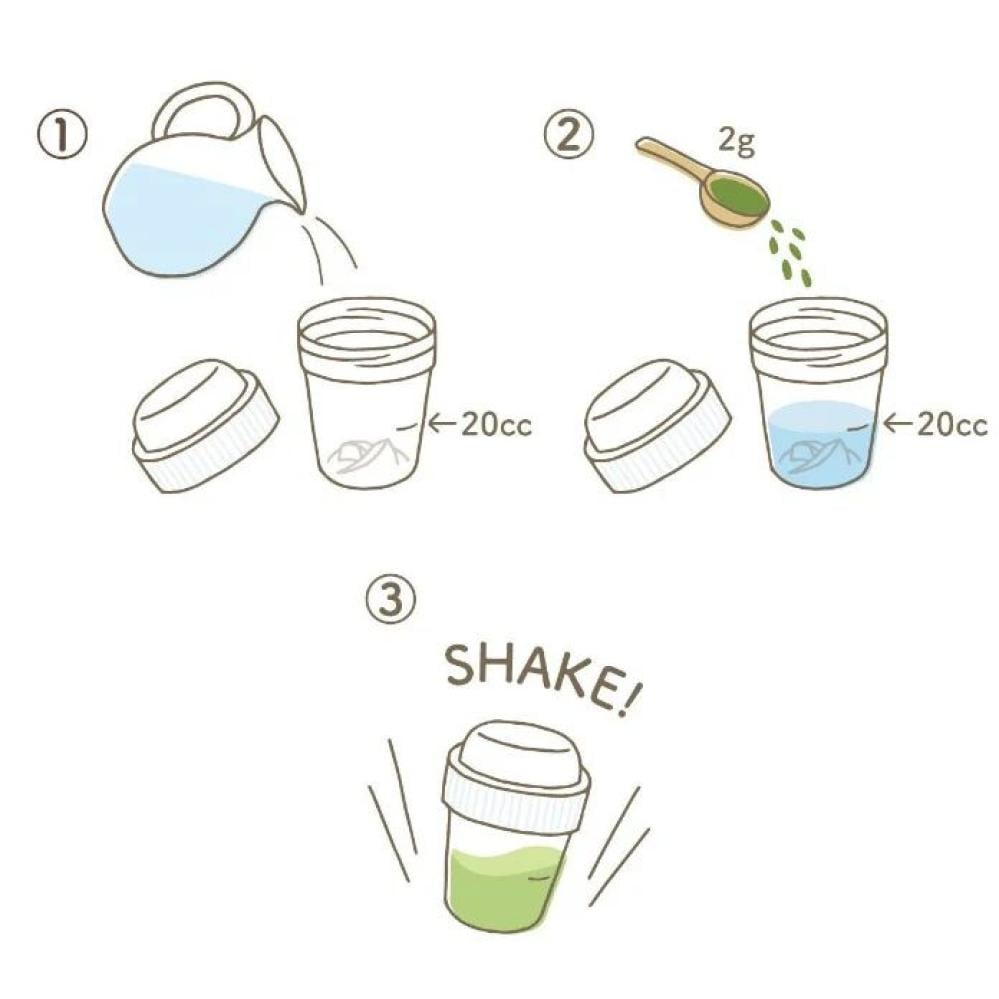 ①

←20cc

②

2g

←20cc

③

SHAKE!