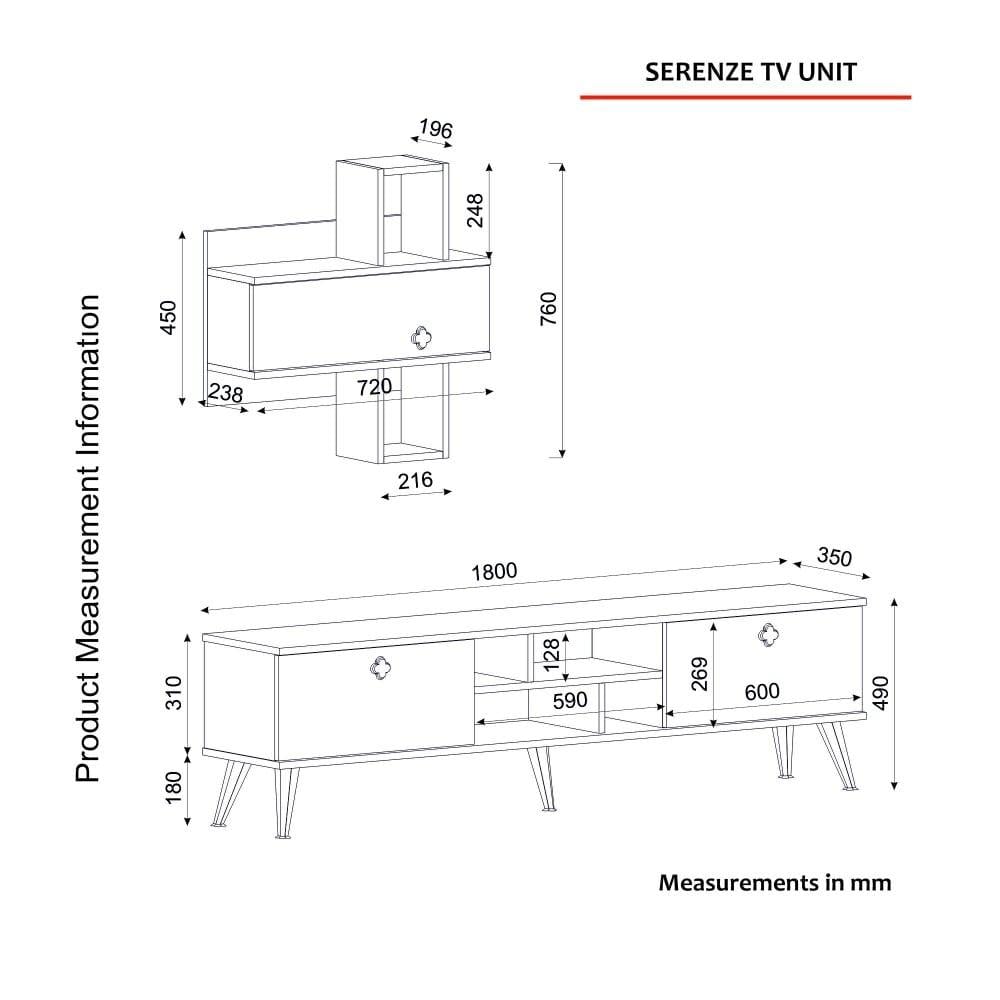 SERENZE TV UNIT

Product Measurement Information

196
248
450
760
238
720
216

1800
350
310
128
269
590
600
490
180

Measurements in mm