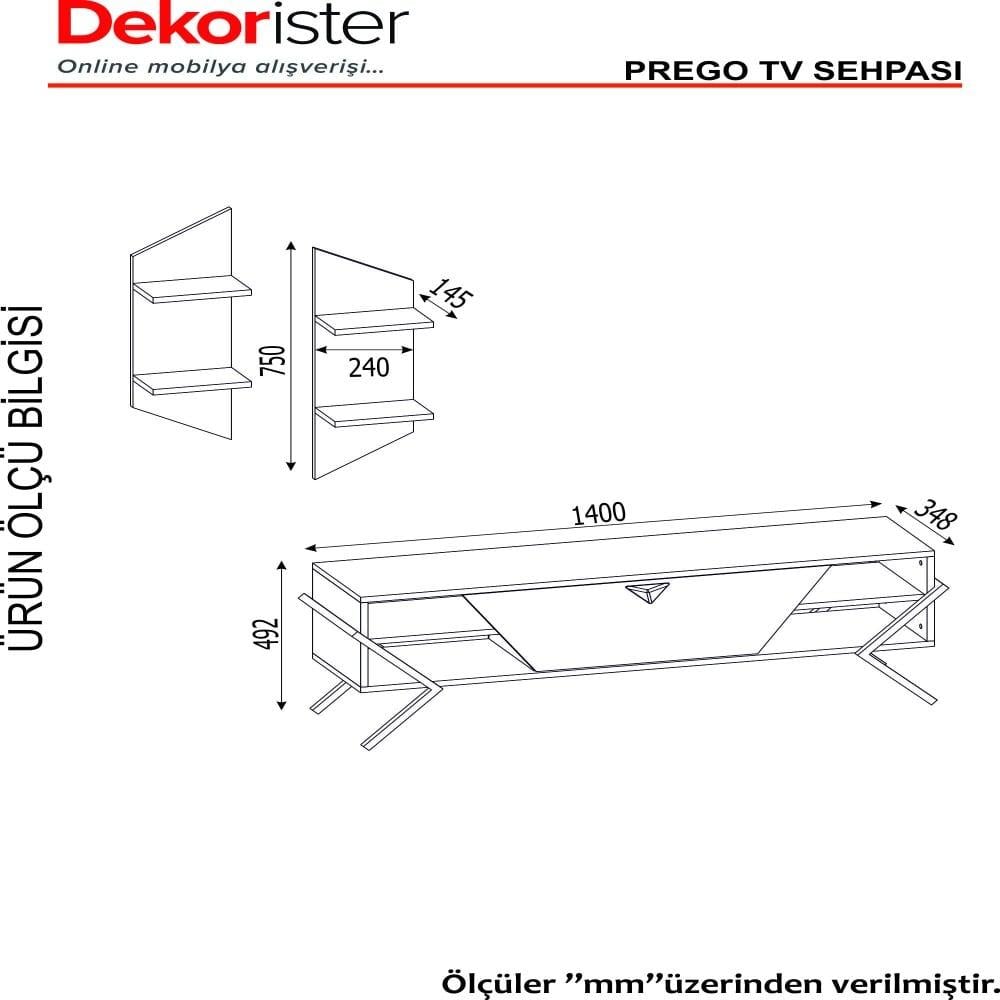 Dekorister
Online mobilya alışverişi...

PREGO TV SEHPASI

ÜRÜN ÖLÇÜ BİLGİSİ

750

145

240

1400

348

492

Ölçüler ”mm”üzerinden verilmiştir.