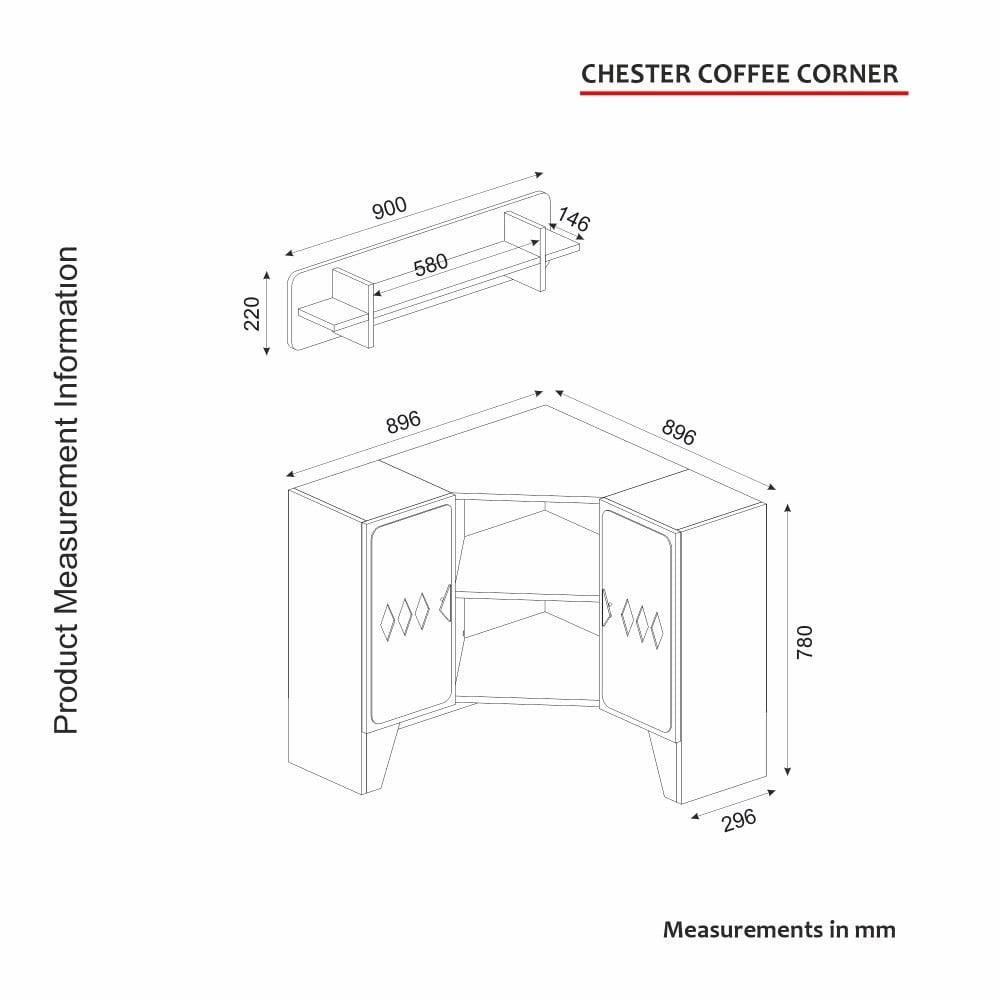 CHESTER COFFEE CORNER

Product Measurement Information

900

146

580

220

896

896

780

296

Measurements in mm