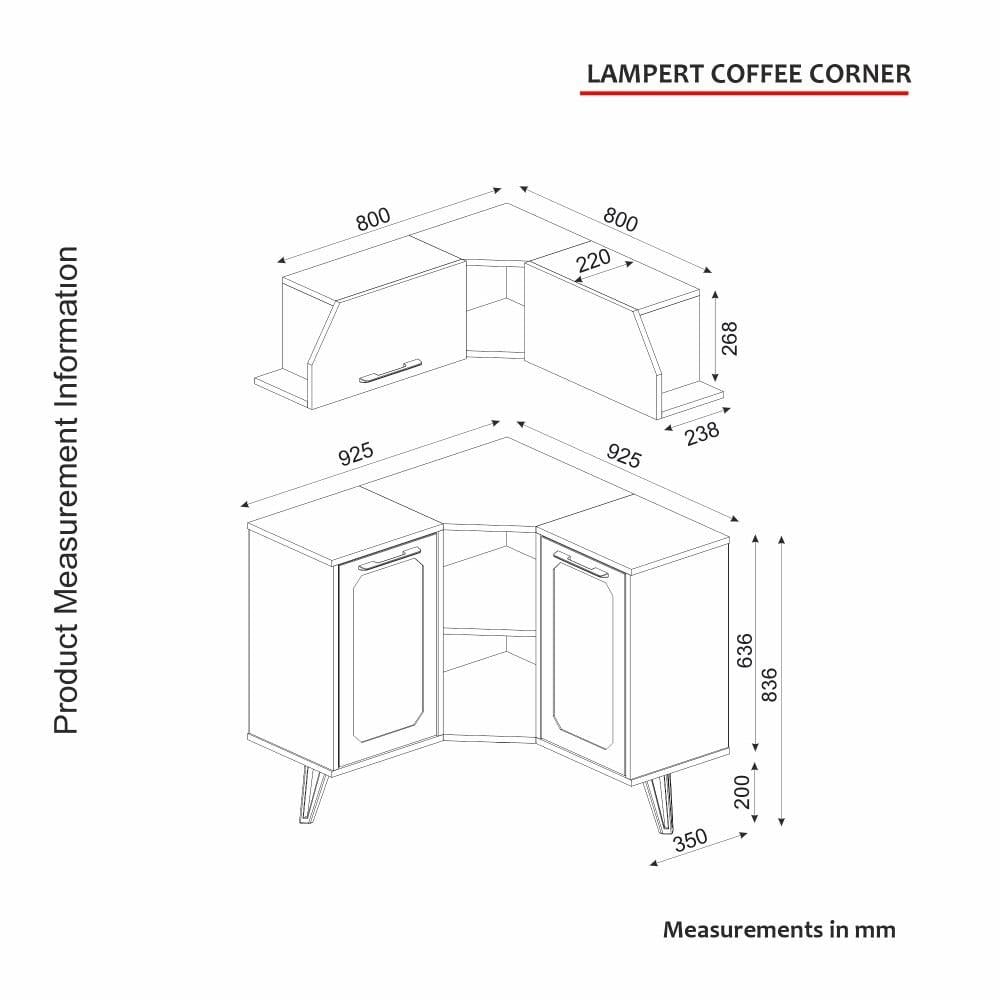 LAMPERT COFFEE CORNER

Product Measurement Information

800
800
220
268
238

925
925
636
836
200
350

Measurements in mm